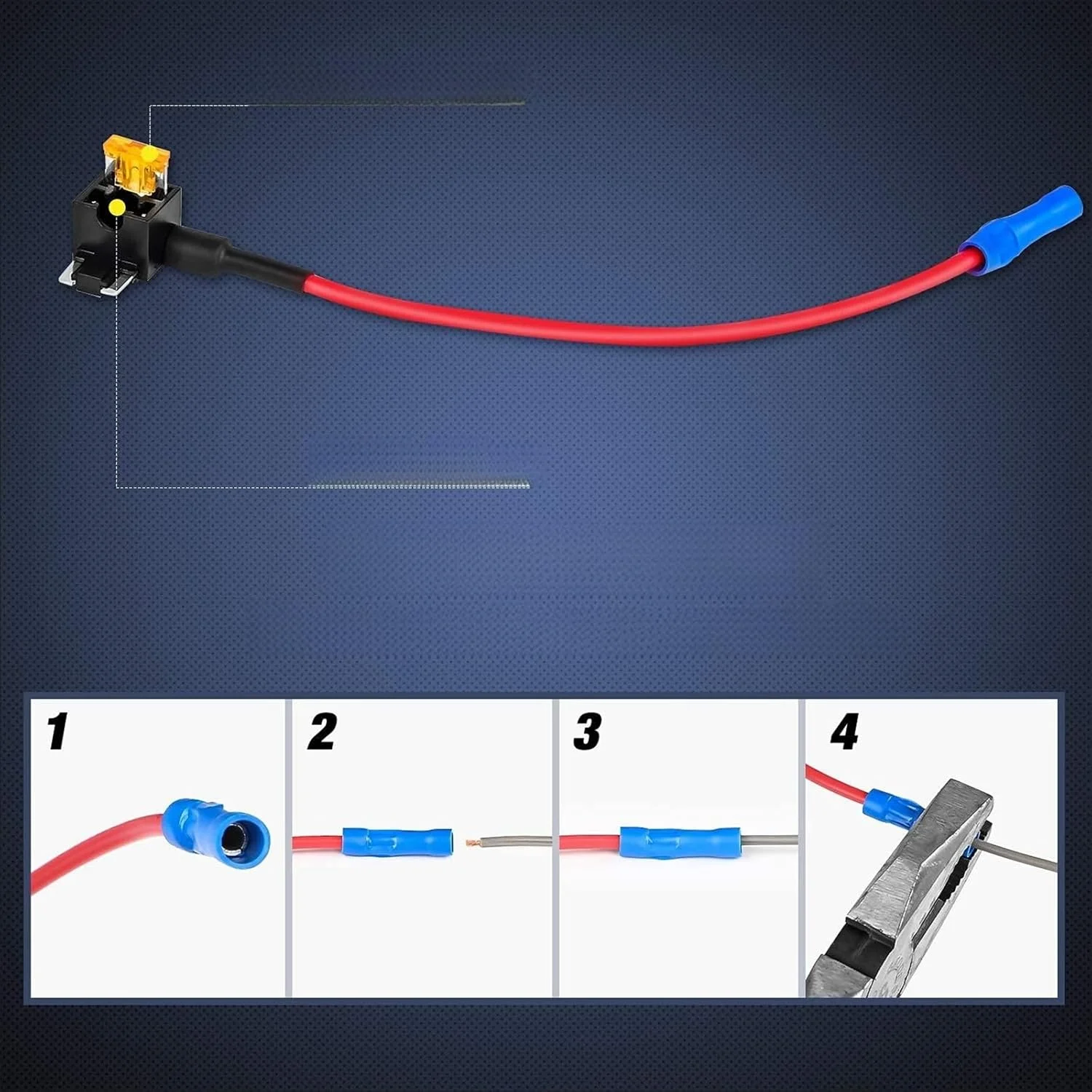 1

2

3

4