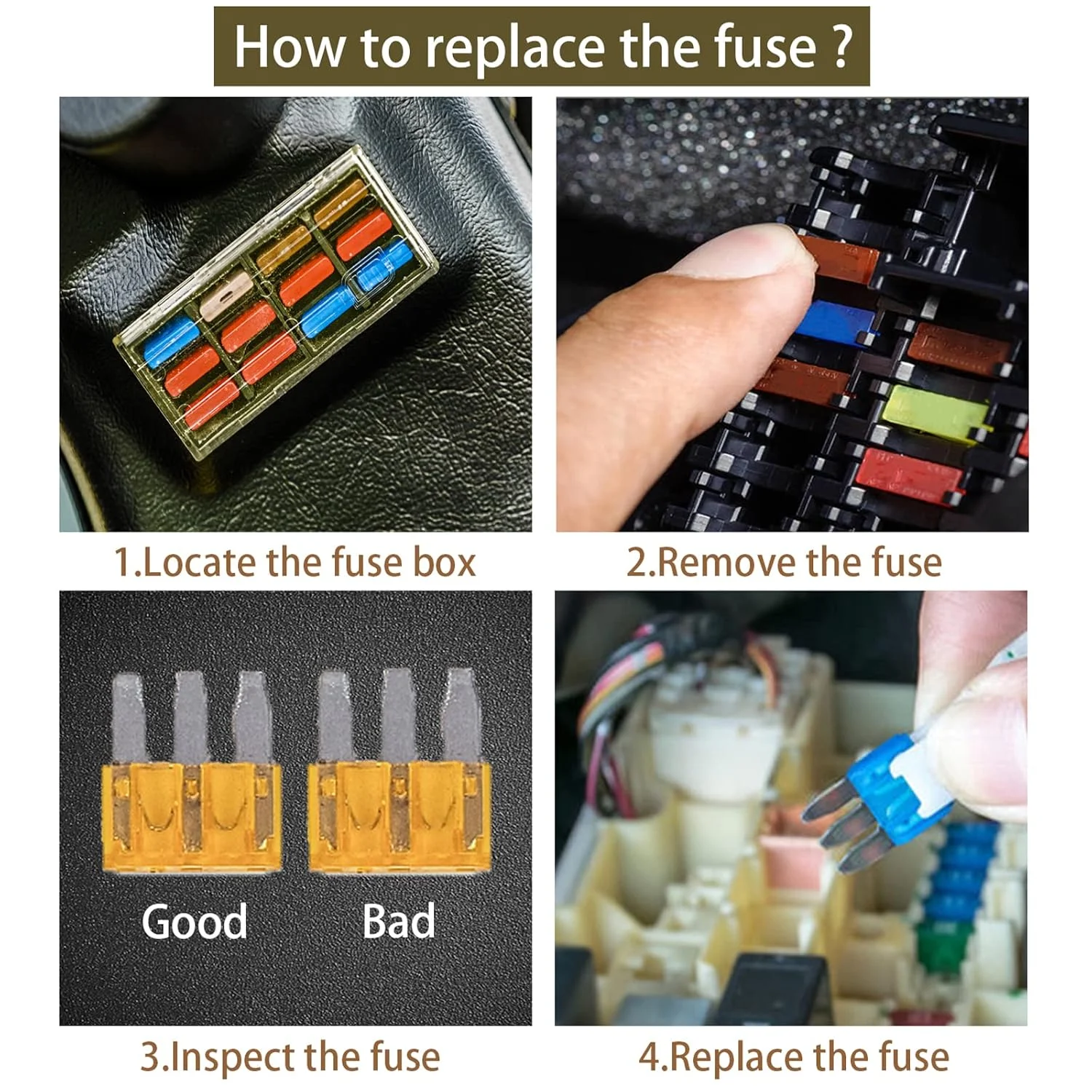 How to replace the fuse ?

1.Locate the fuse box

2.Remove the fuse

Good

Bad

3.Inspect the fuse

4.Replace the fuse