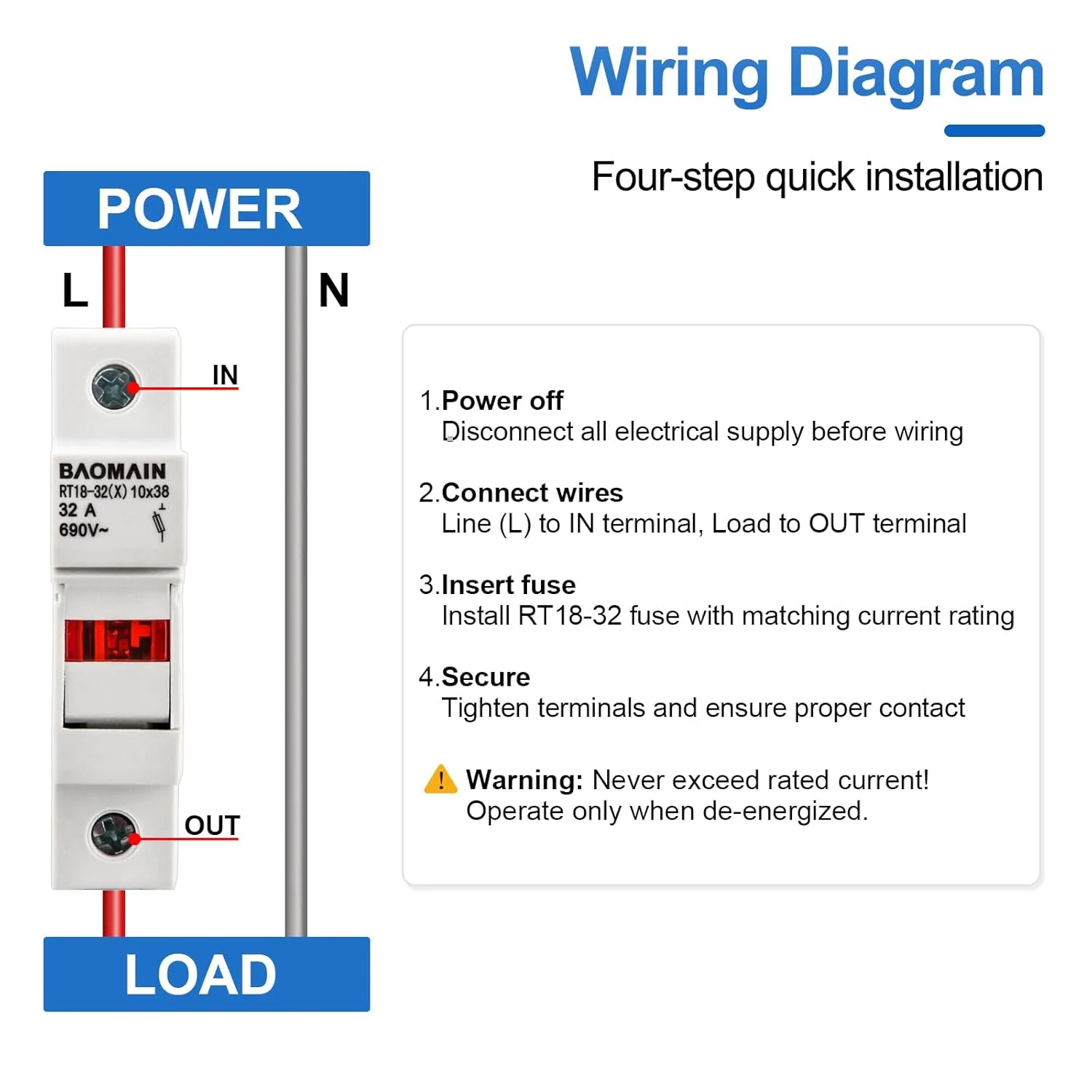 Wiring Diagram

Four-step quick installation

POWER

L

N

IN

BAOMAIN
RT18-32(X) 10x38
32 A
690V~

OUT

LOAD

1.Power off
Disconnect all electrical supply before wiring

2.Connect wires
Line (L) to IN terminal, Load to OUT terminal

3.Insert fuse
Install RT18-32 fuse with matching current rating

4.Secure
Tighten terminals and ensure proper contact

Warning: Never exceed rated current!
Operate only when de-energized.