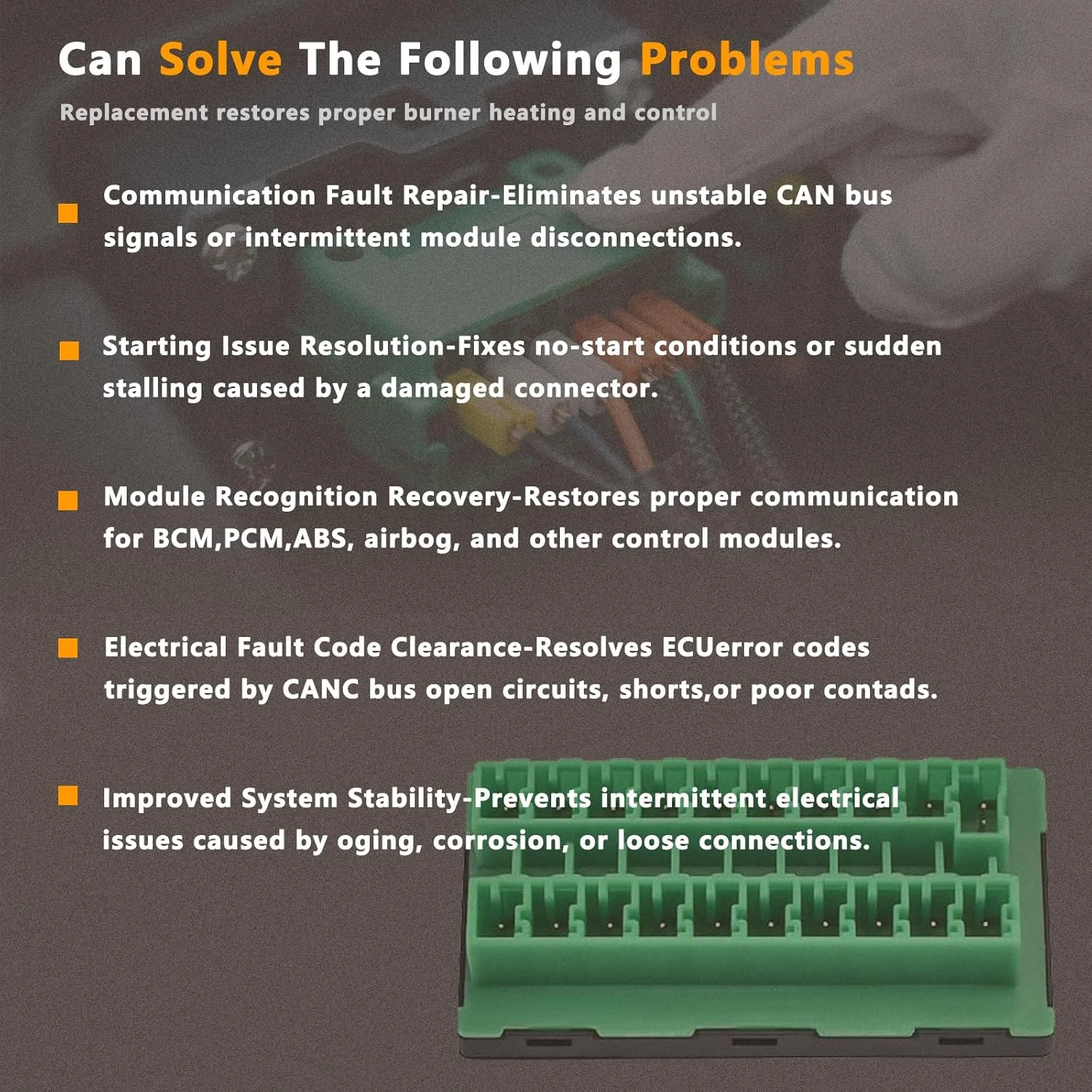 Can Solve The Following Problems

Replacement restores proper burner heating and control

Communication Fault Repair-Eliminates unstable CAN bus signals or intermittent module disconnections.

Starting Issue Resolution-Fixes no-start conditions or sudden stalling caused by a damaged connector.

Module Recognition Recovery-Restores proper communication for BCM,PCM,ABS, airbog, and other control modules.

Electrical Fault Code Clearance-Resolves ECUerror codes triggered by CANC bus open circuits, shorts,or poor contads.

Improved System Stability-Prevents intermittent electrical issues caused by oging, corrosion, or loose connections.