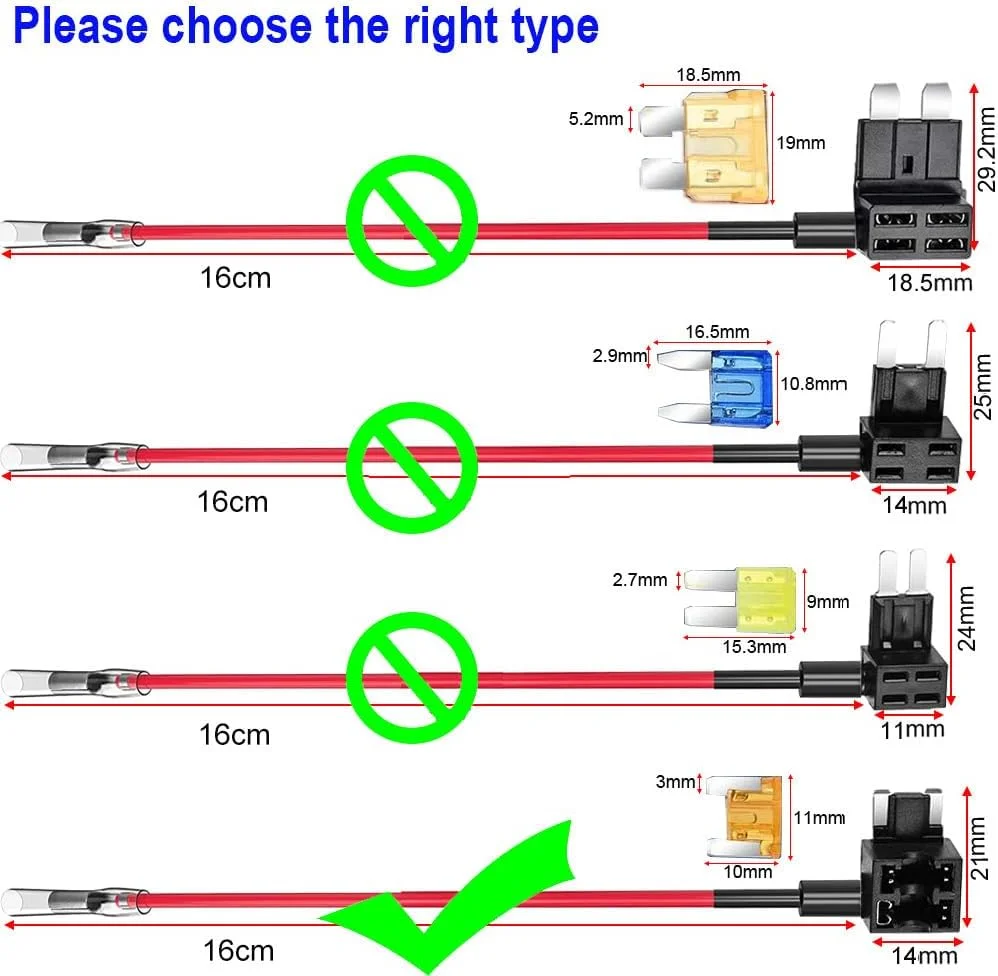 Please choose the right type

18.5mm
5.2mm
19mm
29.2mm
16cm
18.5mm

16.5mm
2.9mm
10.8mm
25mm
16cm
14mm

2.7mm
9mm
15.3mm
24mm
16cm
11mm

3mm
11mm
10mm
21mm
16cm
14mm