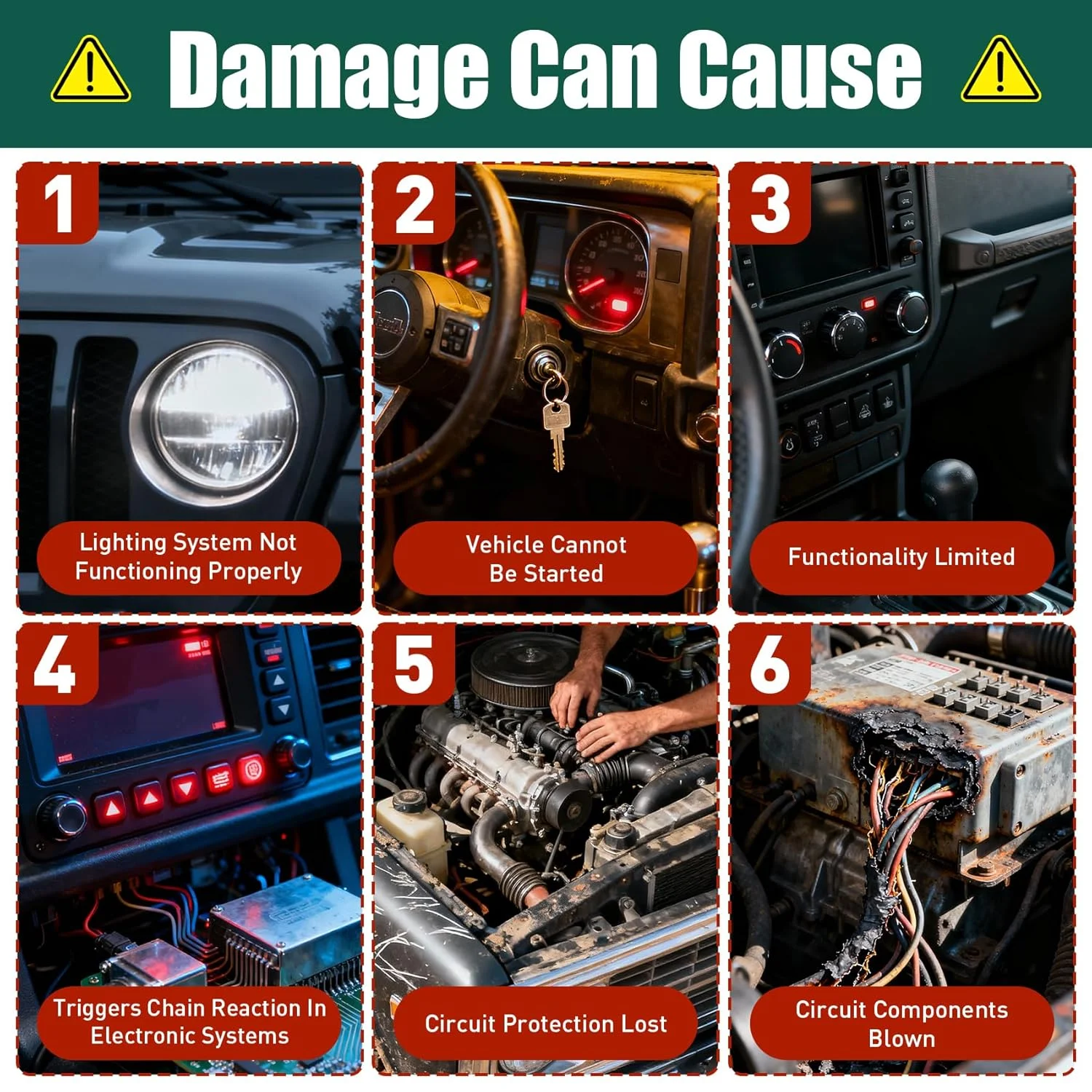 Damage Can Cause

1
Lighting System Not Functioning Properly

2
Vehicle Cannot Be Started

3
Functionality Limited

4
Triggers Chain Reaction In Electronic Systems

5
Circuit Protection Lost

6
Circuit Components Blown