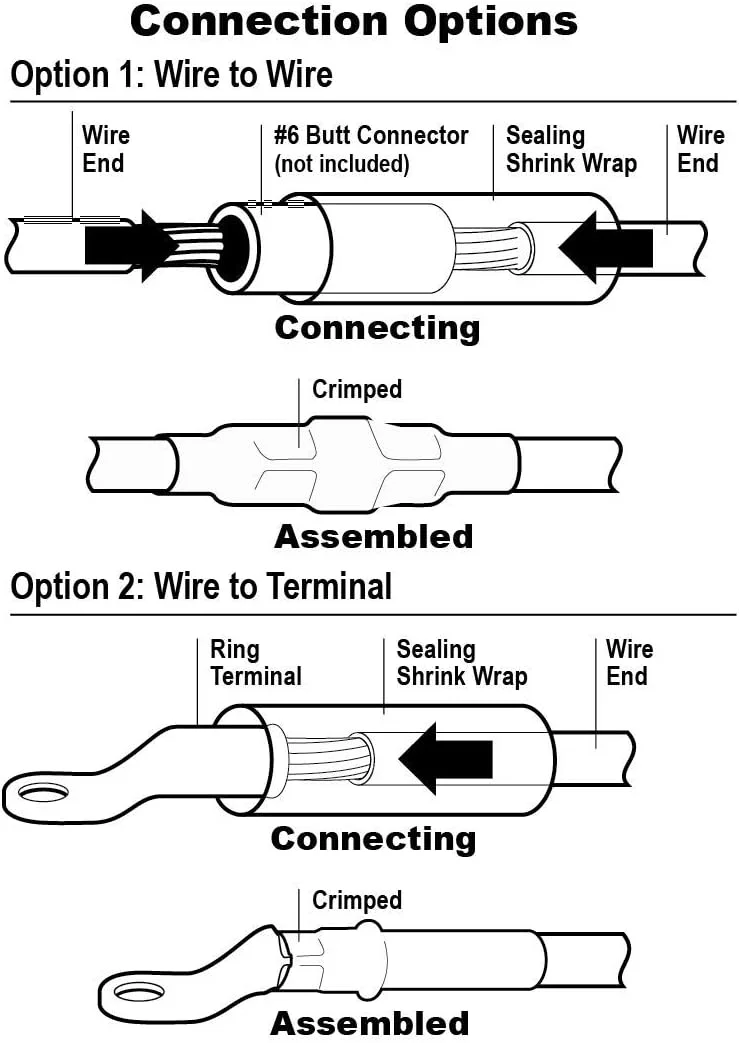 Connection Options

Option 1: Wire to Wire

Wire End

#6 Butt Connector (not included)

Sealing Shrink Wrap

Wire End

Connecting

Crimped

Assembled

Option 2: Wire to Terminal

Ring Terminal

Sealing Shrink Wrap

Wire End

Connecting

Crimped

Assembled