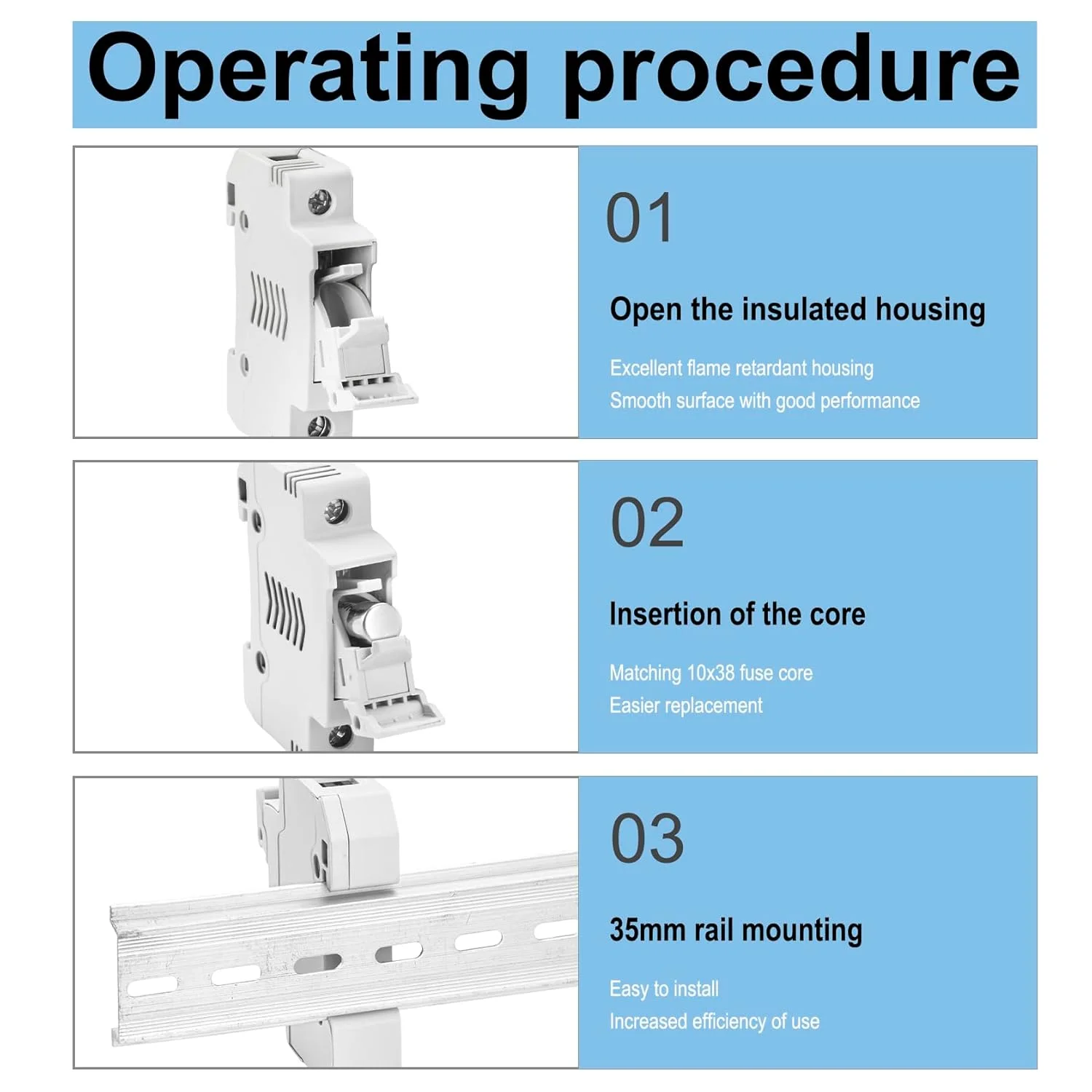 Operating procedure

01

Open the insulated housing

Excellent flame retardant housing
Smooth surface with good performance

02

Insertion of the core

Matching 10x38 fuse core
Easier replacement

03

35mm rail mounting

Easy to install
Increased efficiency of use