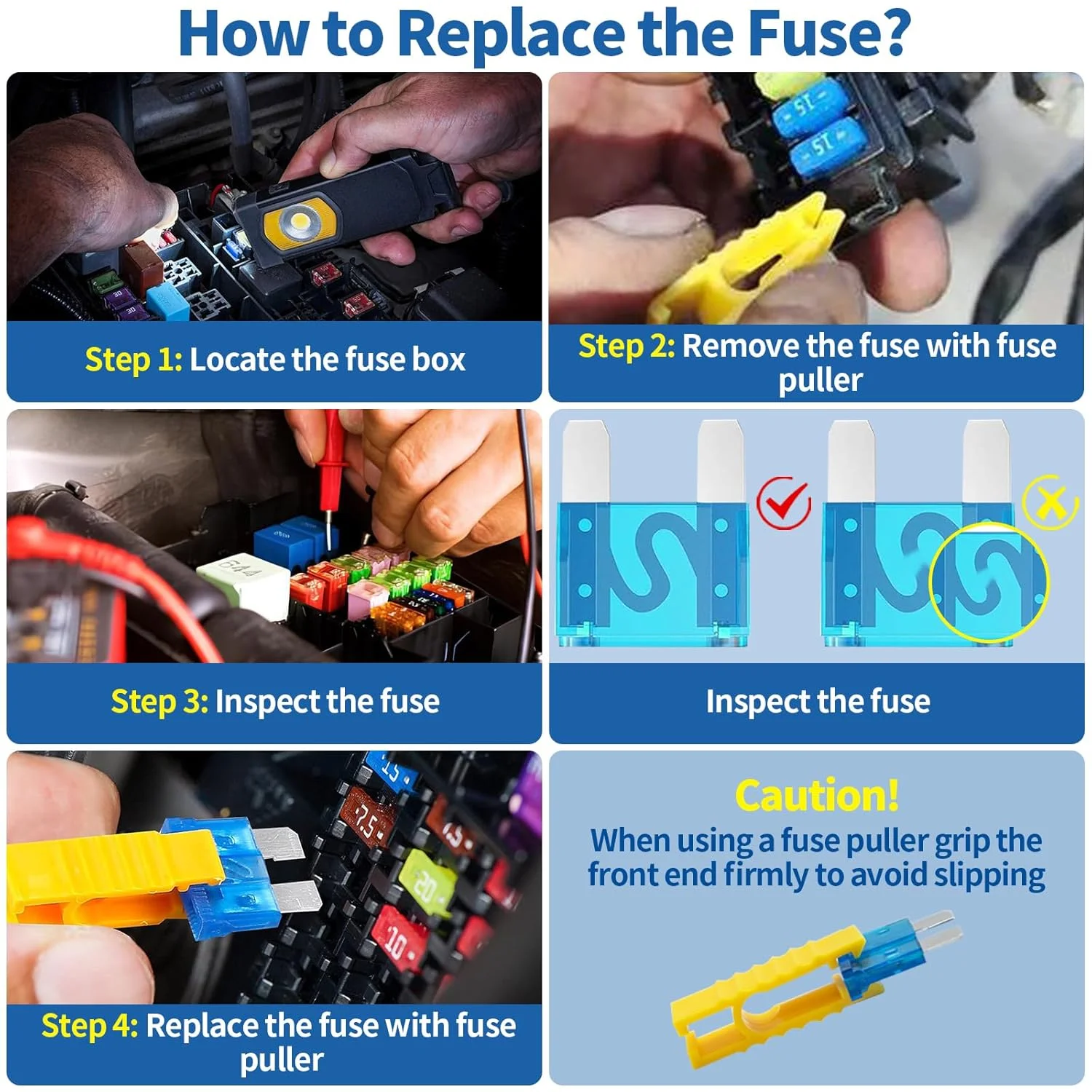 How to Replace the Fuse?

Step 1: Locate the fuse box

Step 2: Remove the fuse with fuse puller

Step 3: Inspect the fuse

Inspect the fuse

Step 4: Replace the fuse with fuse puller

Caution!
When using a fuse puller grip the front end firmly to avoid slipping