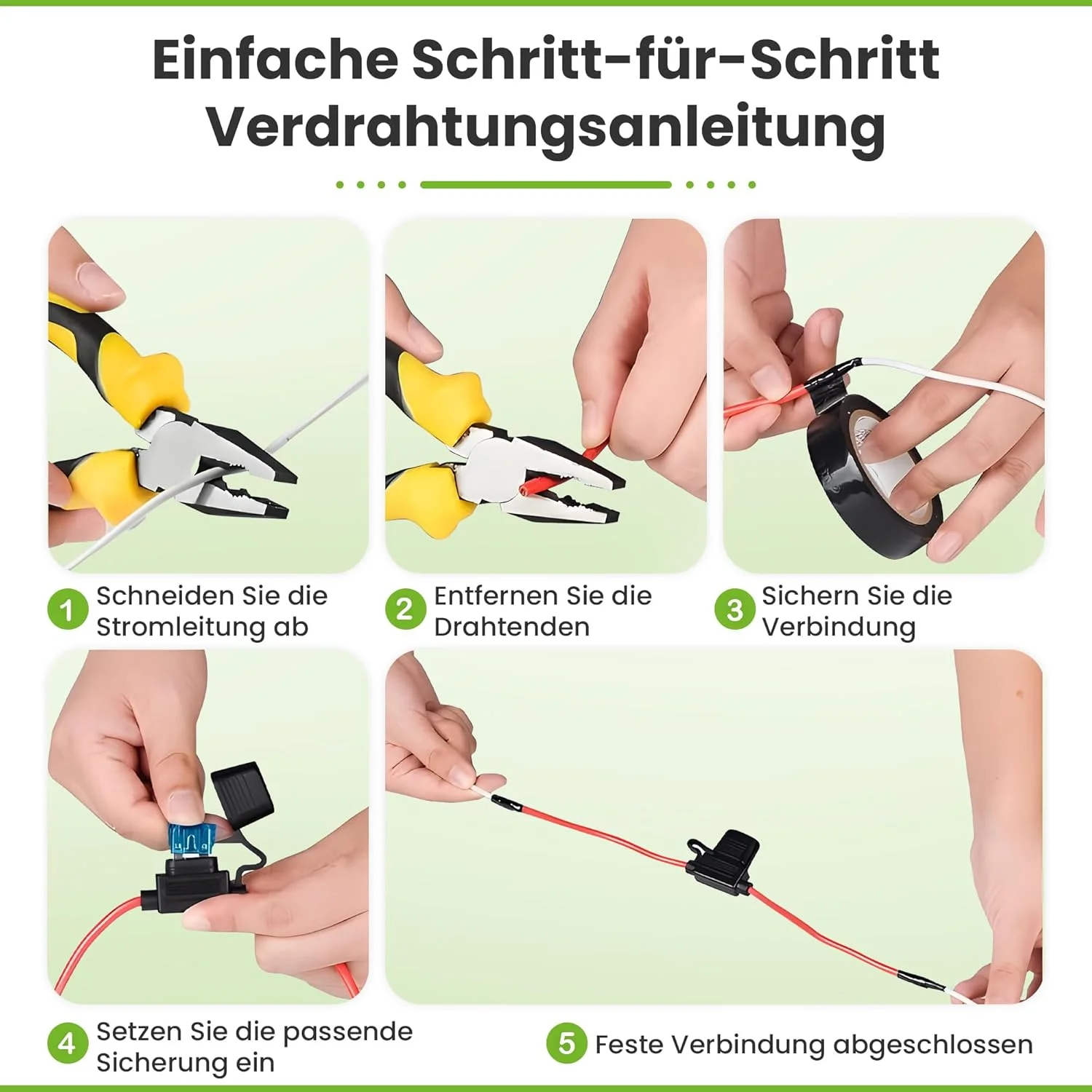 Einfache Schritt-für-Schritt Verdrahtungsanleitung

1 Schneiden Sie die Stromleitung ab

2 Entfernen Sie die Drahtenden

3 Sichern Sie die Verbindung

4 Setzen Sie die passende Sicherung ein

5 Feste Verbindung abgeschlossen