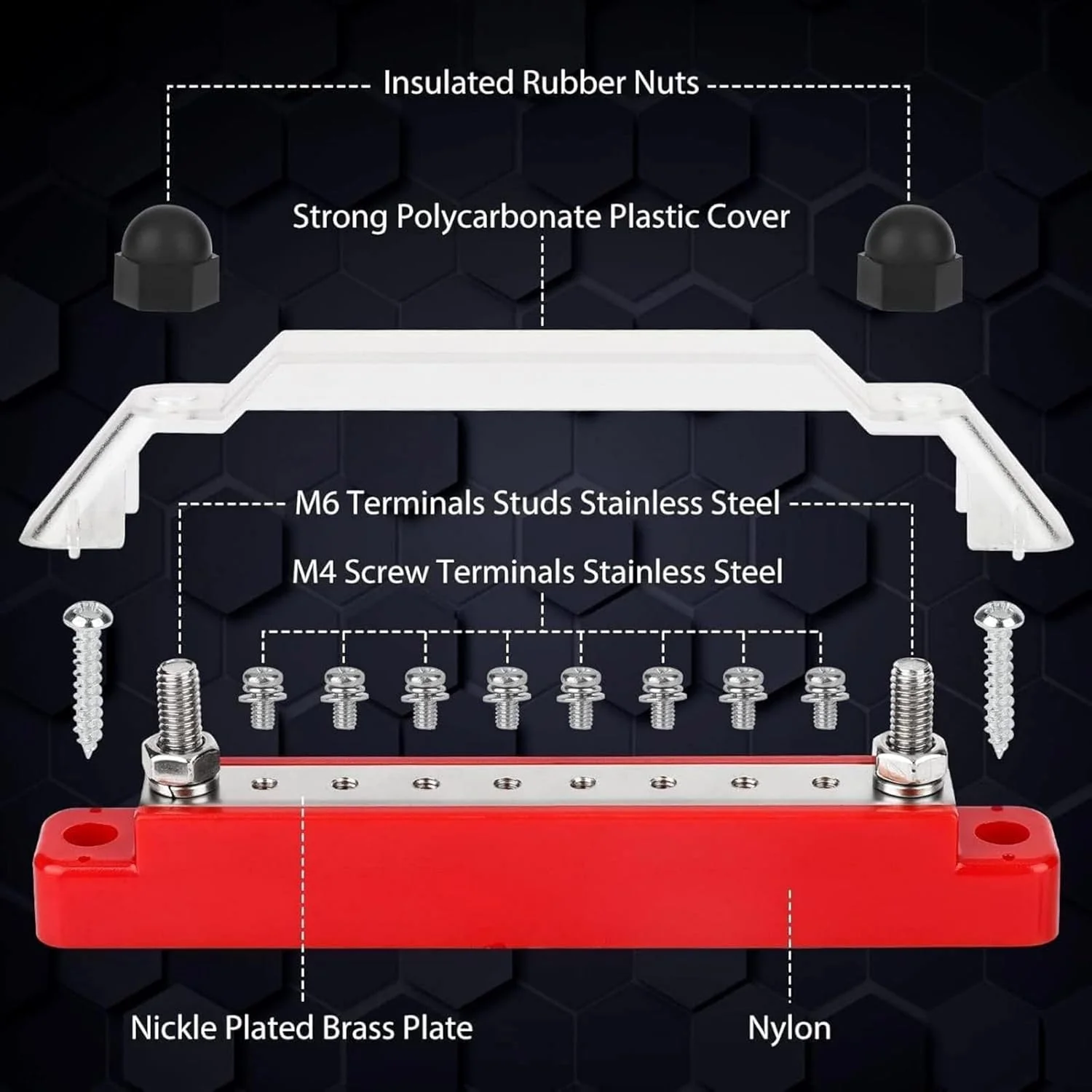 Insulated Rubber Nuts

Strong Polycarbonate Plastic Cover

M6 Terminals Studs Stainless Steel

M4 Screw Terminals Stainless Steel

Nickle Plated Brass Plate

Nylon