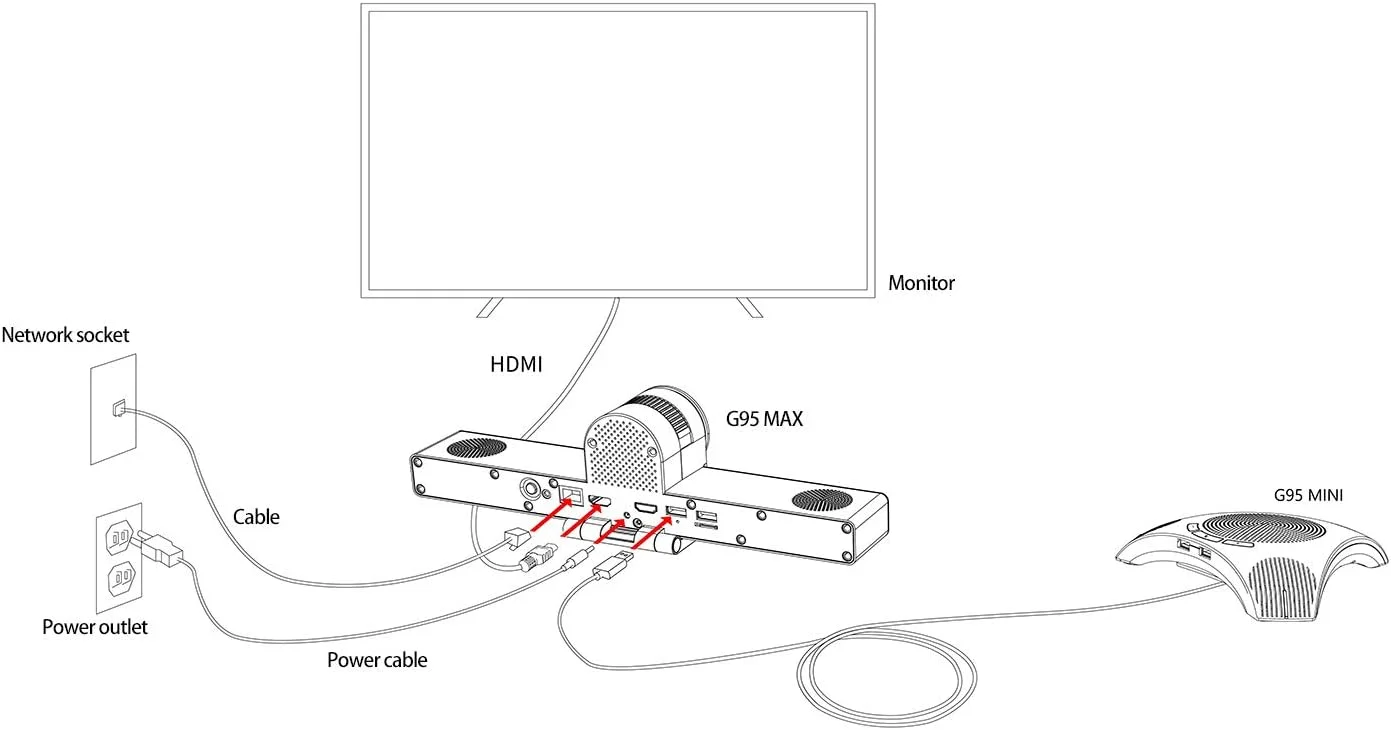 Monitor

Network socket

HDMI

G95 MAX

Cable

G95 MINI

Power outlet

Power cable