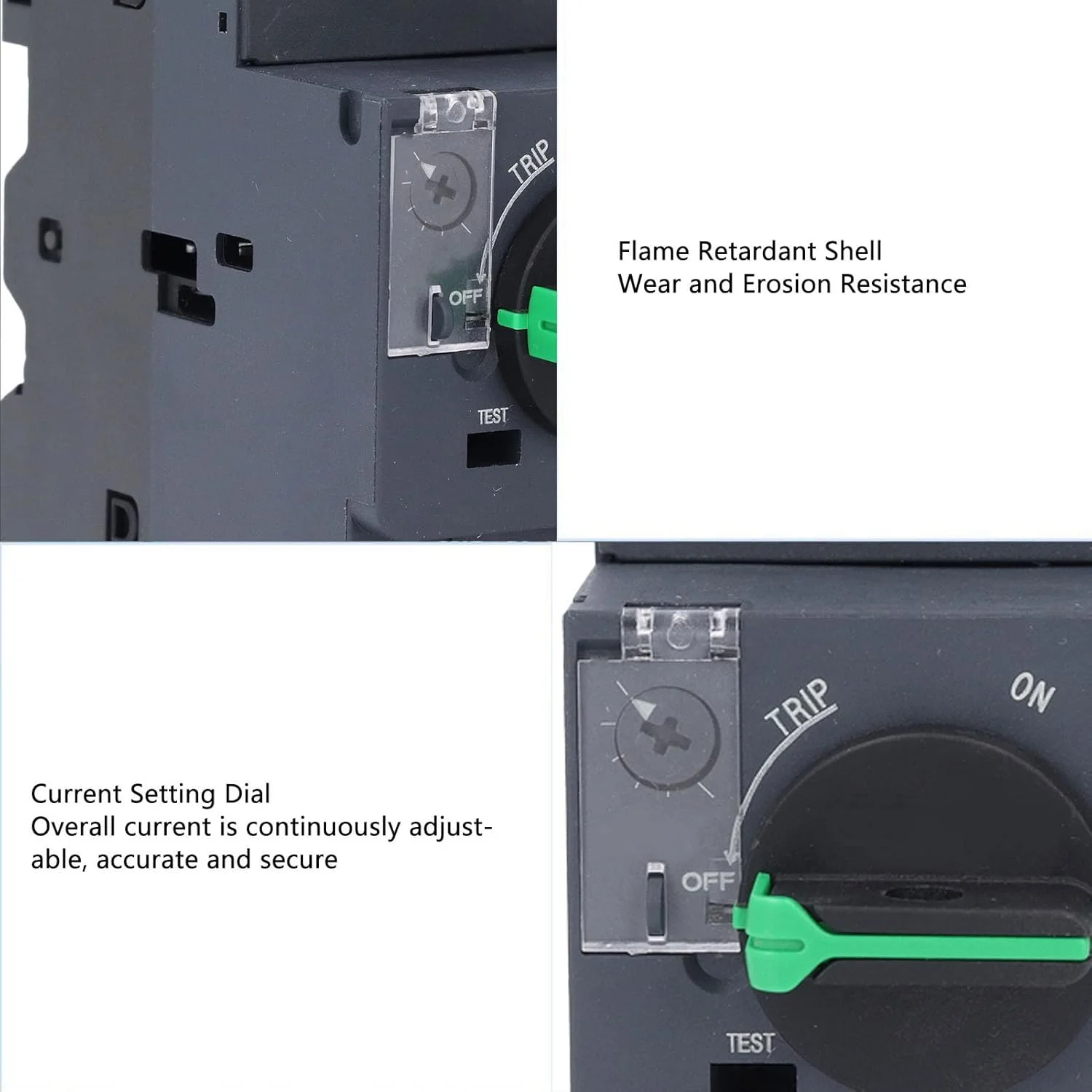 TRIP

OFF

TEST

Flame Retardant Shell
Wear and Erosion Resistance

Current Setting Dial
Overall current is continuously adjustable, accurate and secure

TRIP

ON

OFF

TEST