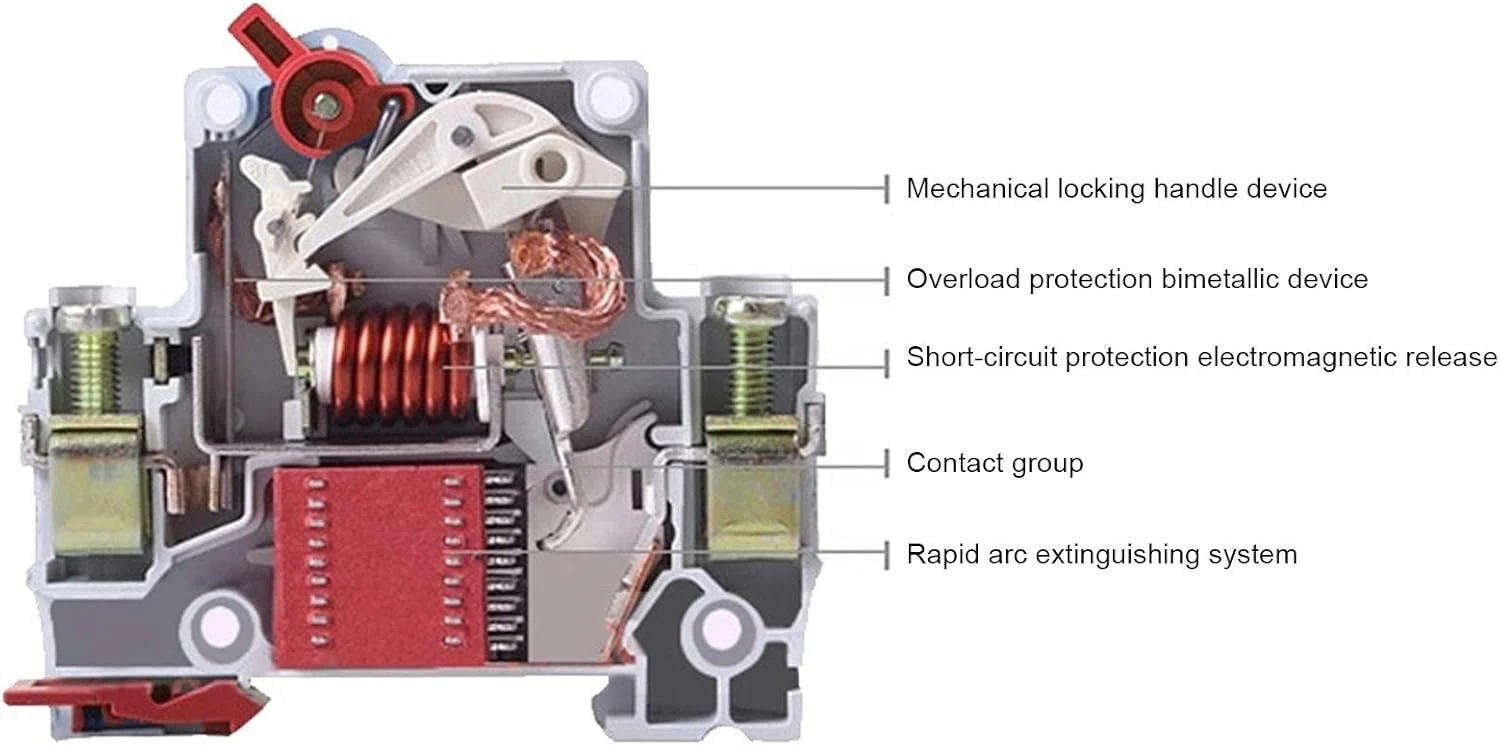 Mechanical locking handle device

Overload protection bimetallic device

Short-circuit protection electromagnetic release

Contact group

Rapid arc extinguishing system