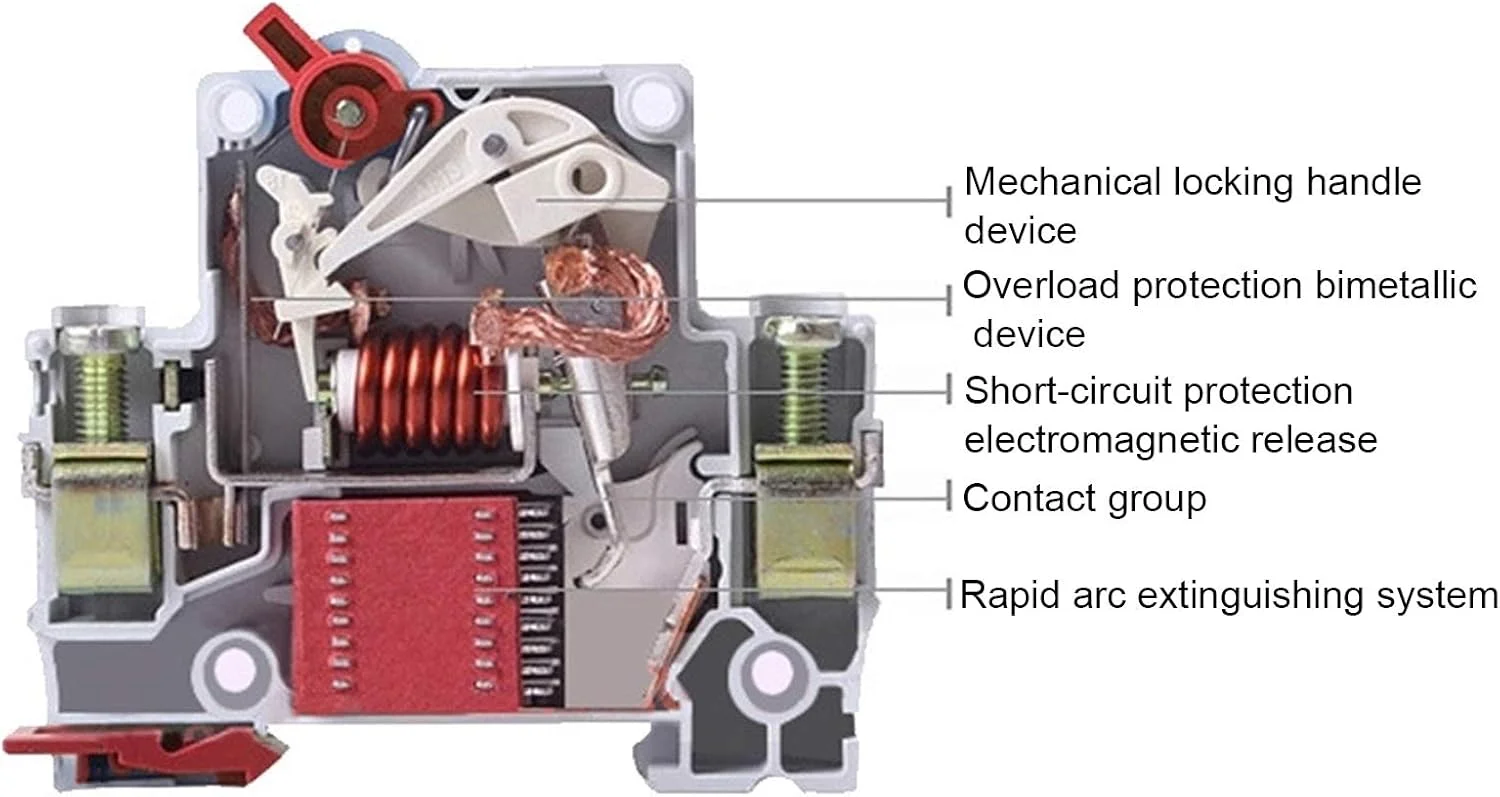 Mechanical locking handle device

Overload protection bimetallic device

Short-circuit protection electromagnetic release

Contact group

Rapid arc extinguishing system