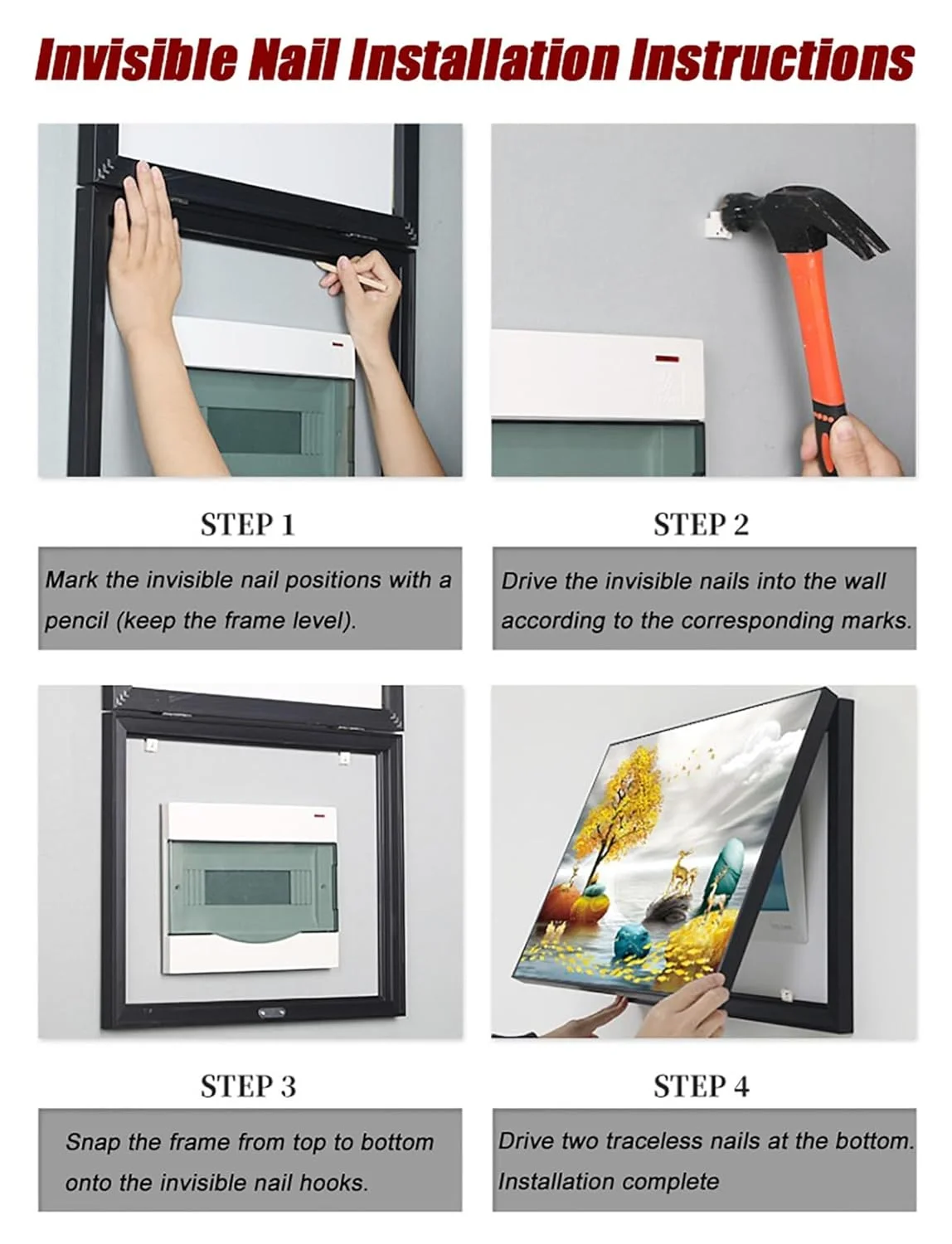 Invisible Nail Installation Instructions

STEP 1

Mark the invisible nail positions with a pencil (keep the frame level).

STEP 2

Drive the invisible nails into the wall according to the corresponding marks.

STEP 3

Snap the frame from top to bottom onto the invisible nail hooks.

STEP 4

Drive two traceless nails at the bottom. Installation complete