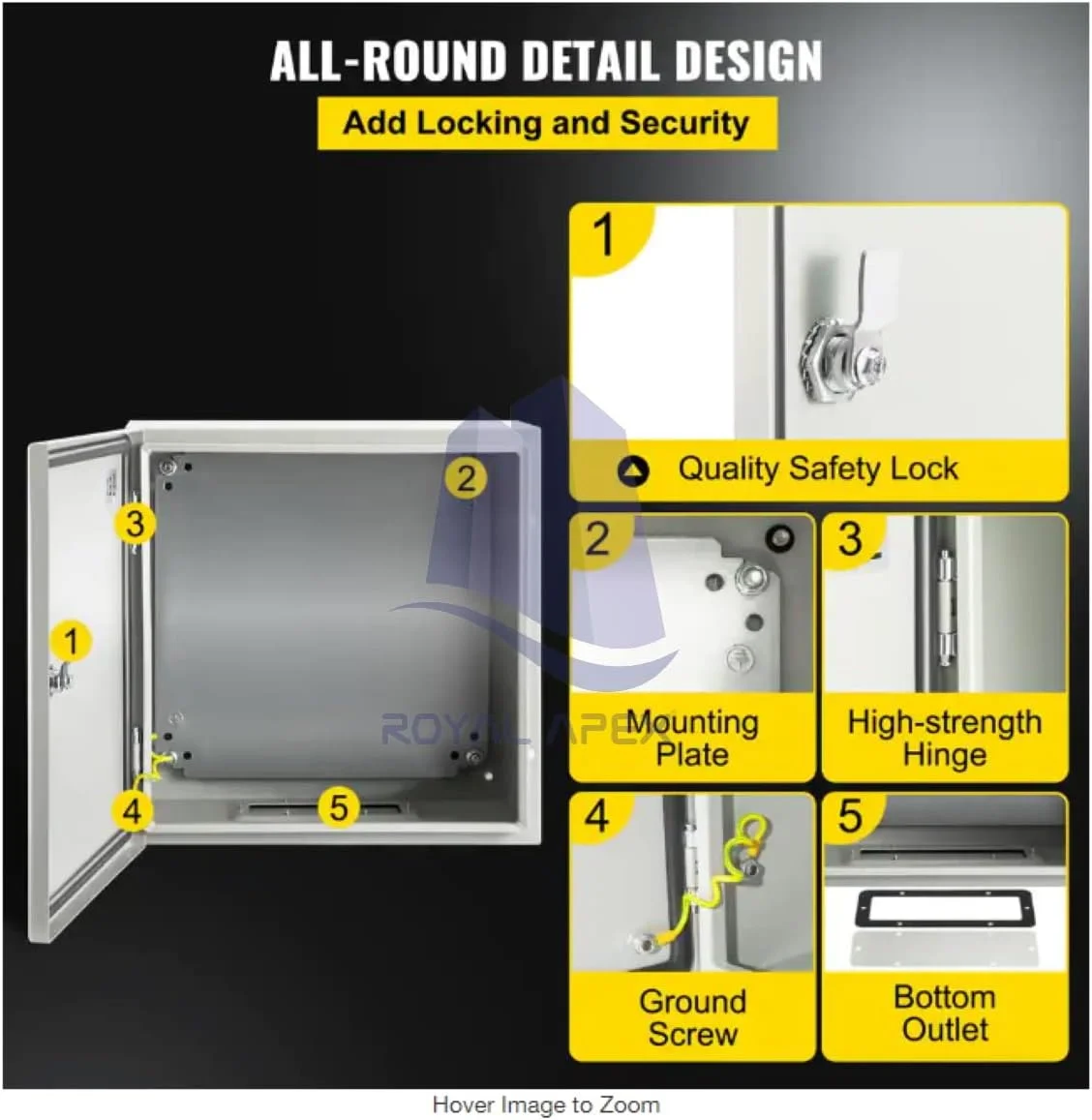 ALL-ROUND DETAIL DESIGN

Add Locking and Security

3

2

1

4

5

ROYAL APEX

1

Quality Safety Lock

2

Mounting Plate

3

High-strength Hinge

4

Ground Screw

5

Bottom Outlet

Hover Image to Zoom