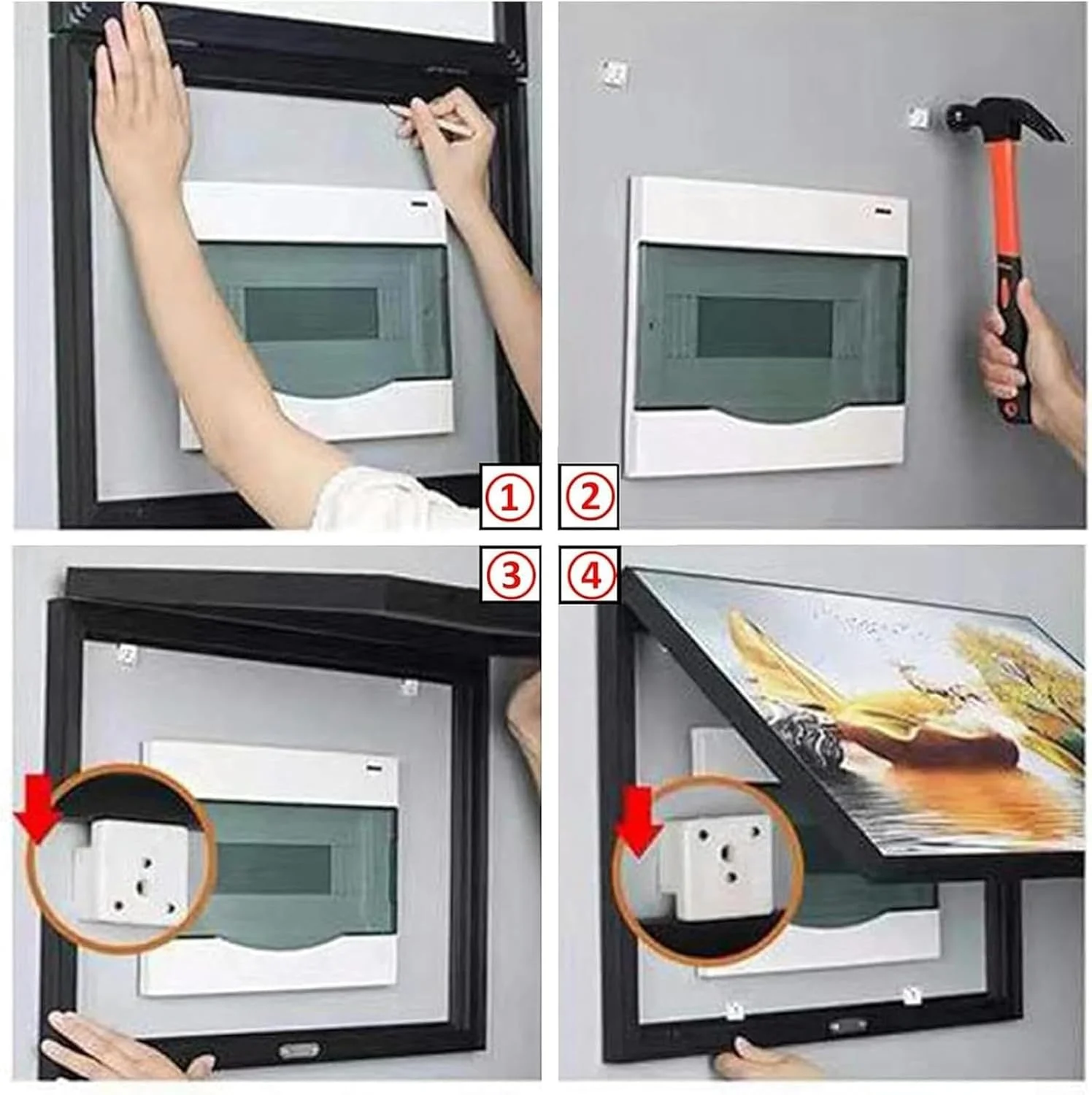 ①
②
③
④