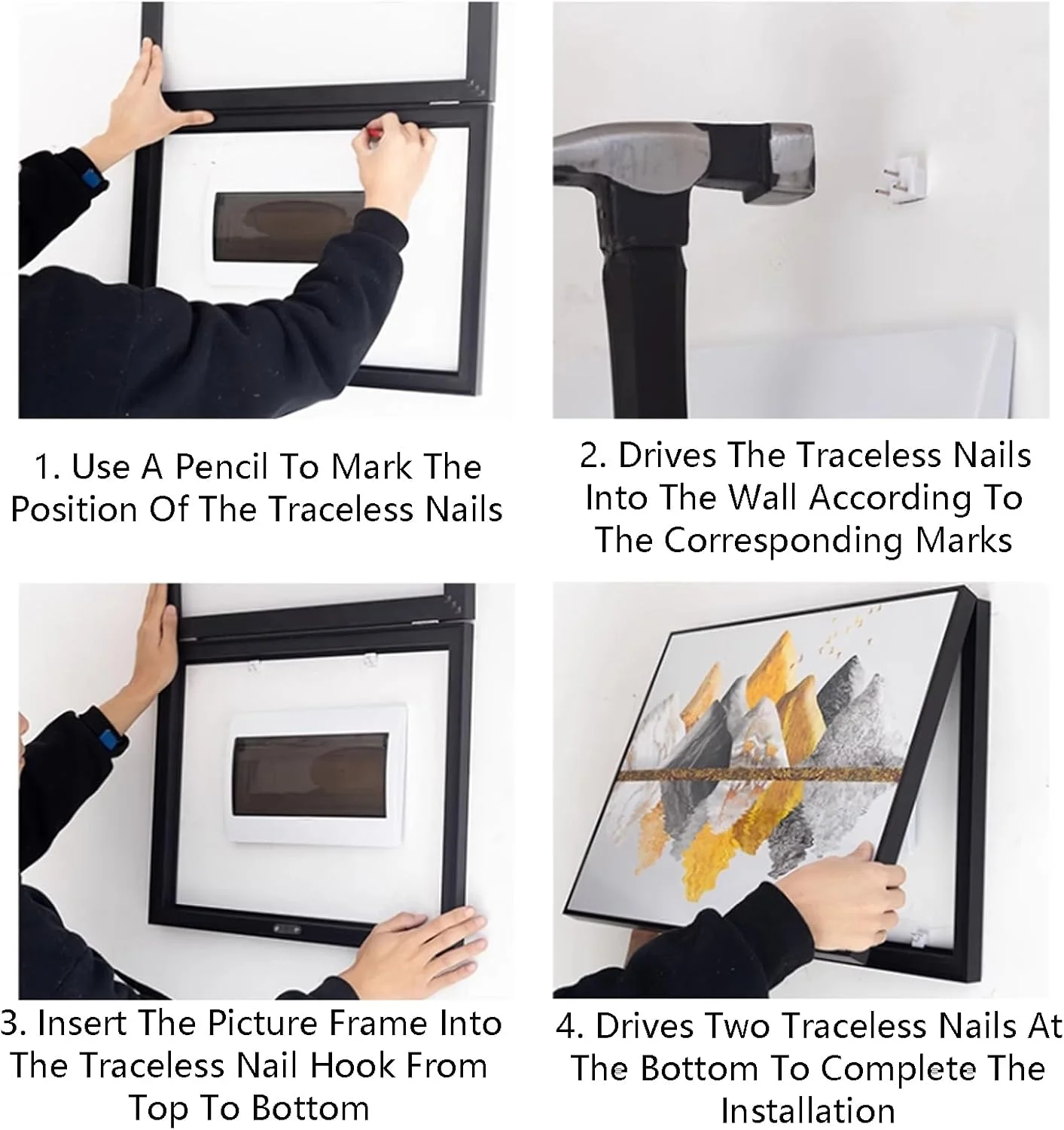 1. Use A Pencil To Mark The Position Of The Traceless Nails

2. Drives The Traceless Nails Into The Wall According To The Corresponding Marks

3. Insert The Picture Frame Into The Traceless Nail Hook From Top To Bottom

4. Drives Two Traceless Nails At The Bottom To Complete The Installation