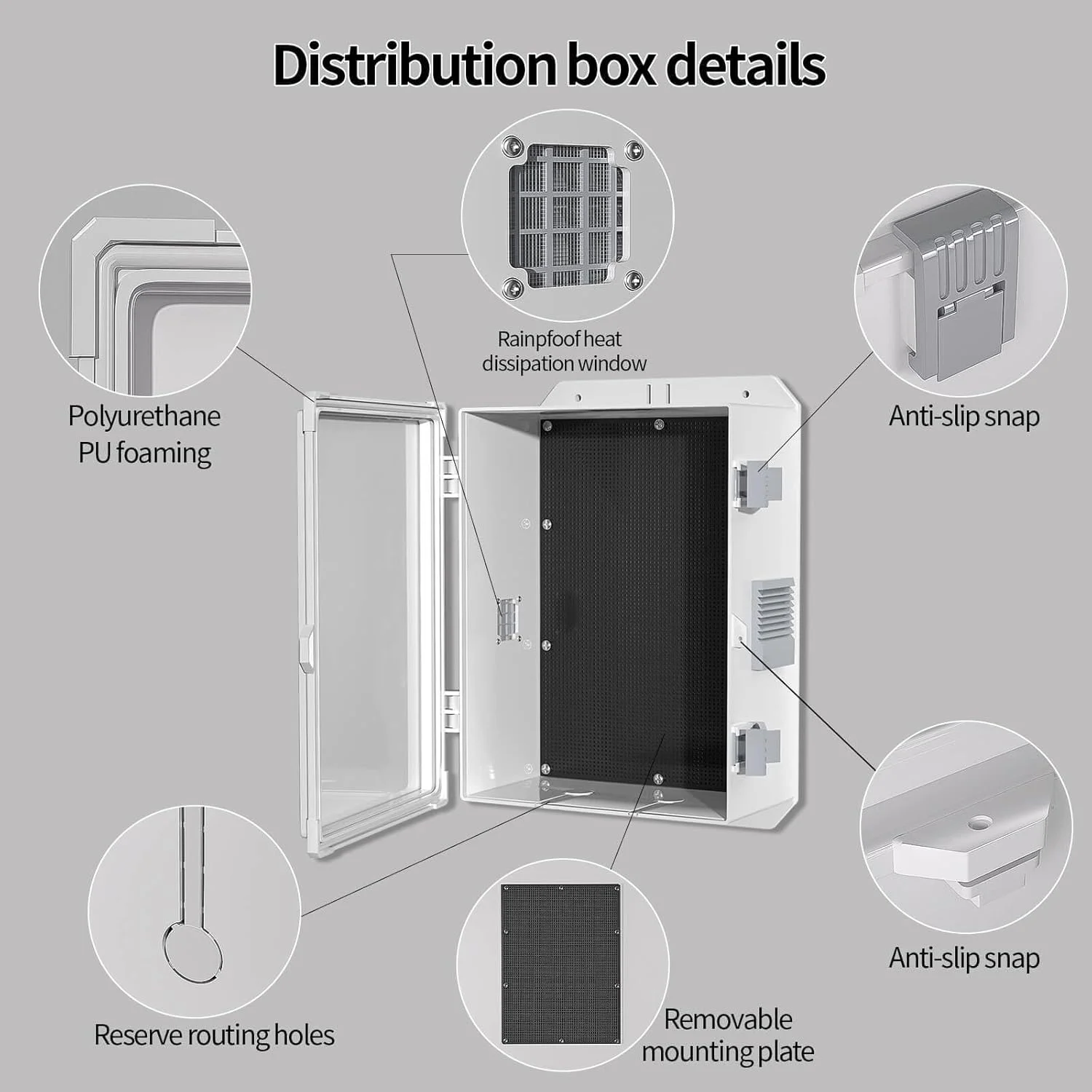 Distribution box details

Rainpfoof heat dissipation window

Polyurethane PU foaming

Anti-slip snap

Anti-slip snap

Reserve routing holes

Removable mounting plate