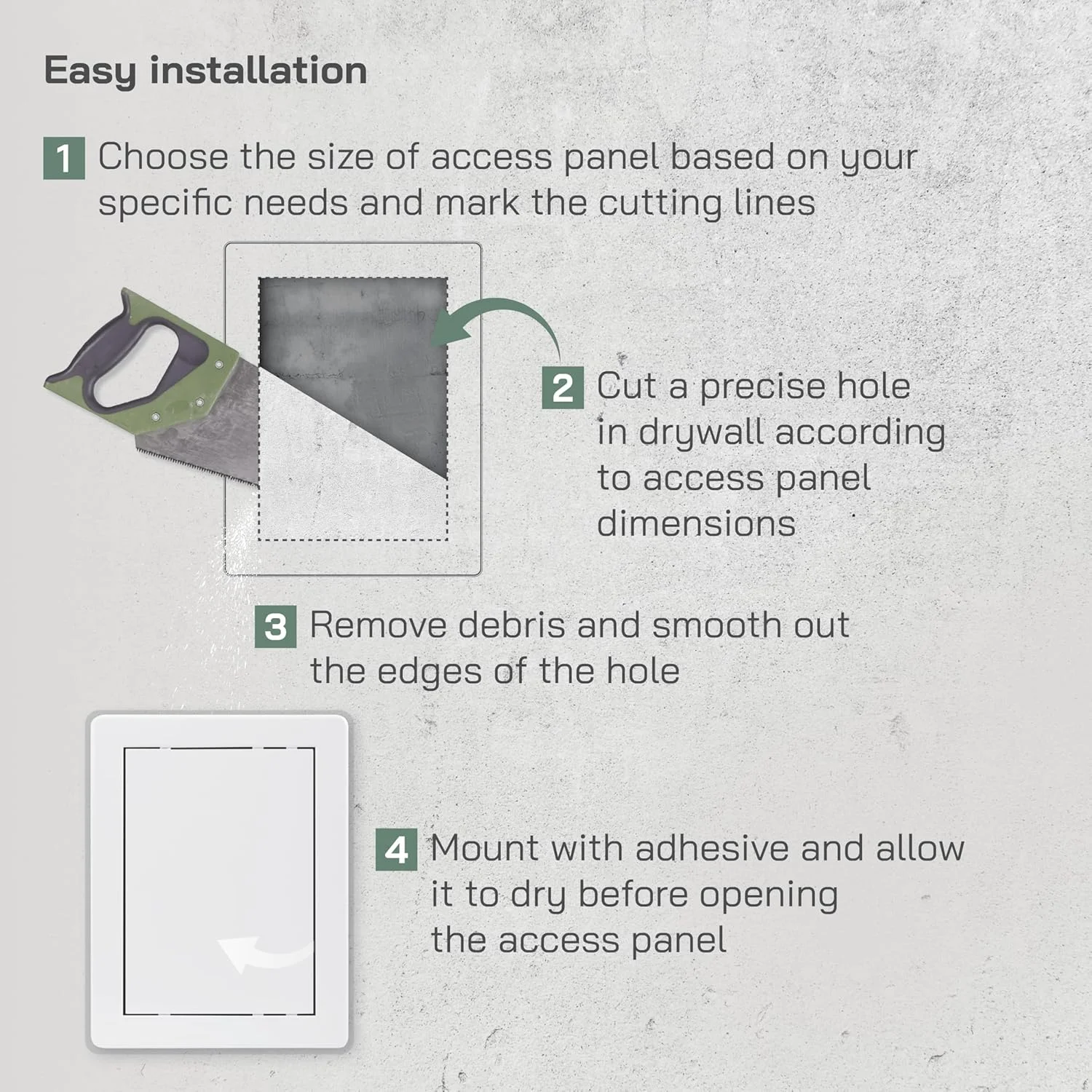 Easy installation

1 Choose the size of access panel based on your specific needs and mark the cutting lines

2 Cut a precise hole in drywall according to access panel dimensions

3 Remove debris and smooth out the edges of the hole

4 Mount with adhesive and allow it to dry before opening the access panel