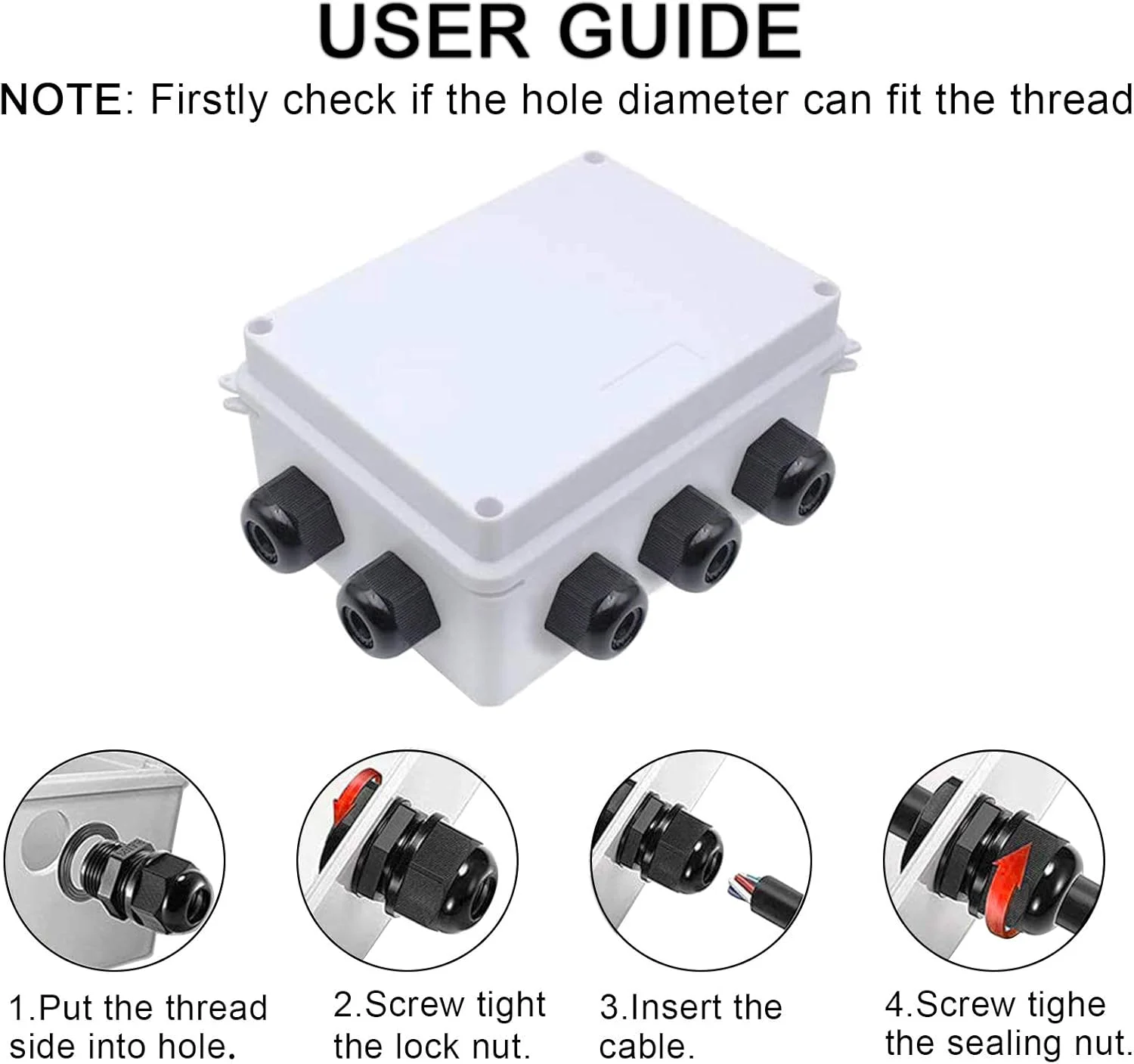 USER GUIDE

NOTE: Firstly check if the hole diameter can fit the thread

1.Put the thread side into hole.

2.Screw tight the lock nut.

3.Insert the cable.

4.Screw tighe the sealing nut.