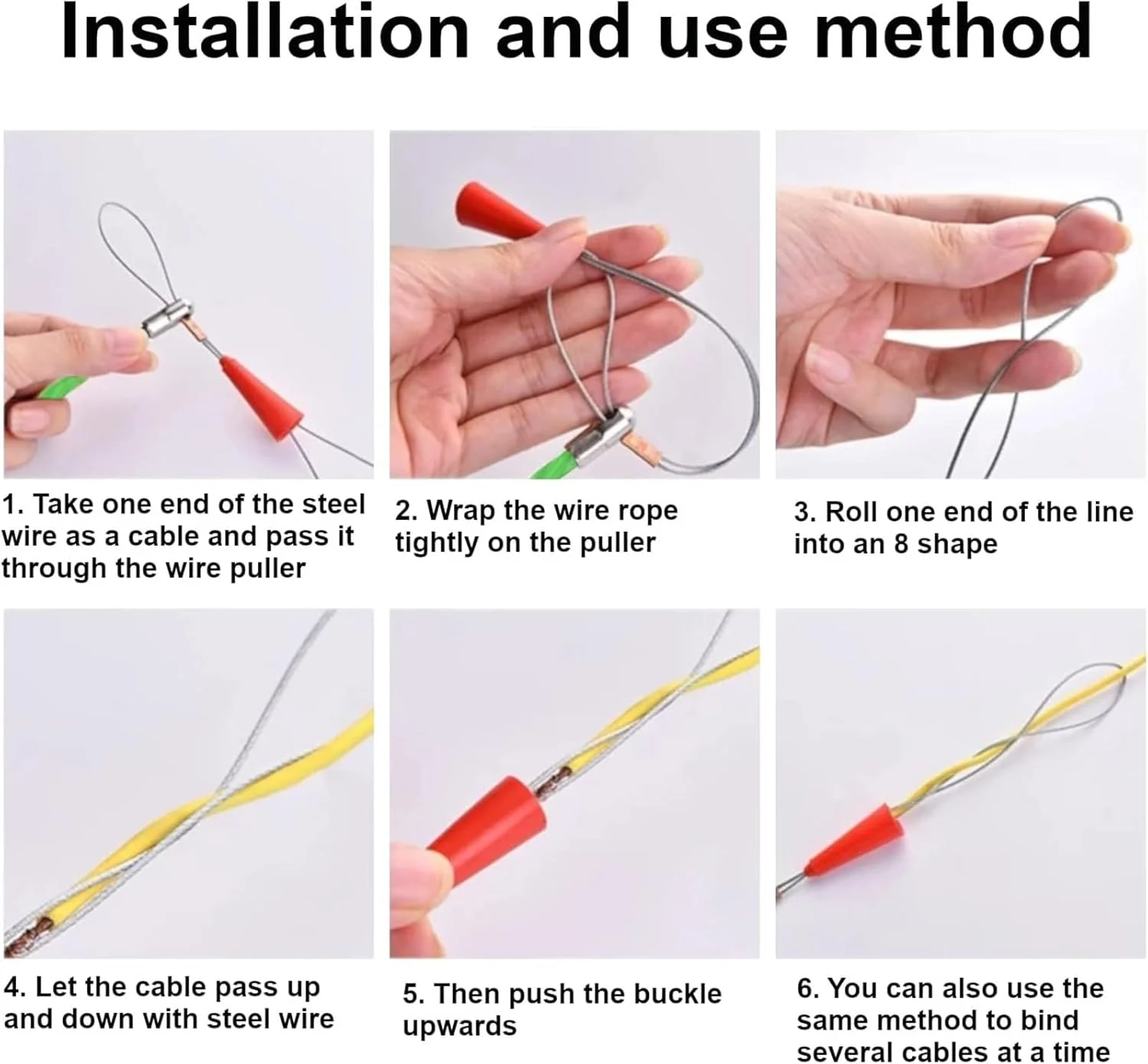 Installation and use method

1. Take one end of the steel wire as a cable and pass it through the wire puller

2. Wrap the wire rope tightly on the puller

3. Roll one end of the line into an 8 shape

4. Let the cable pass up and down with steel wire

5. Then push the buckle upwards

6. You can also use the same method to bind several cables at a time