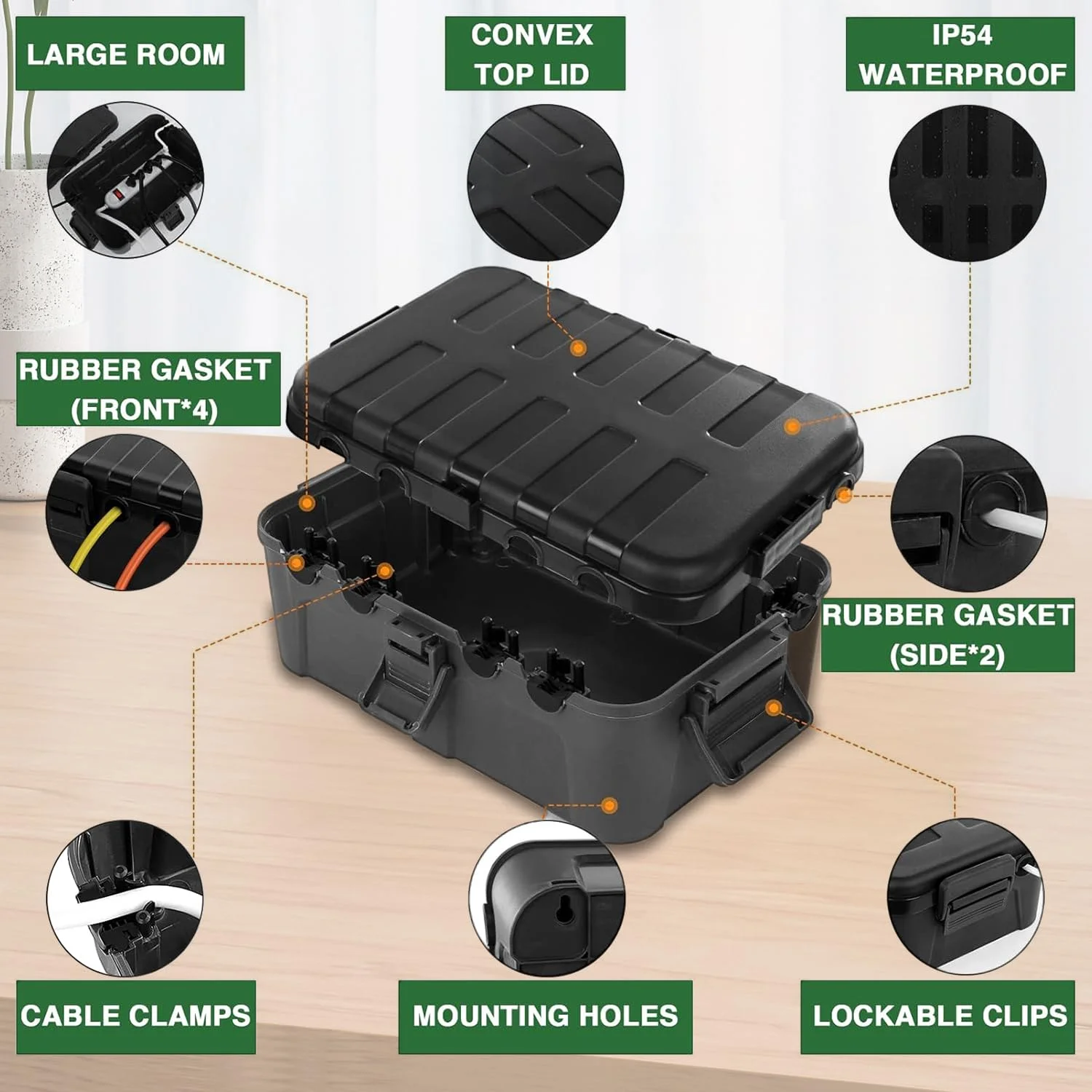 LARGE ROOM

CONVEX TOP LID

IP54 WATERPROOF

RUBBER GASKET (FRONT*4)

RUBBER GASKET (SIDE*2)

CABLE CLAMPS

MOUNTING HOLES

LOCKABLE CLIPS