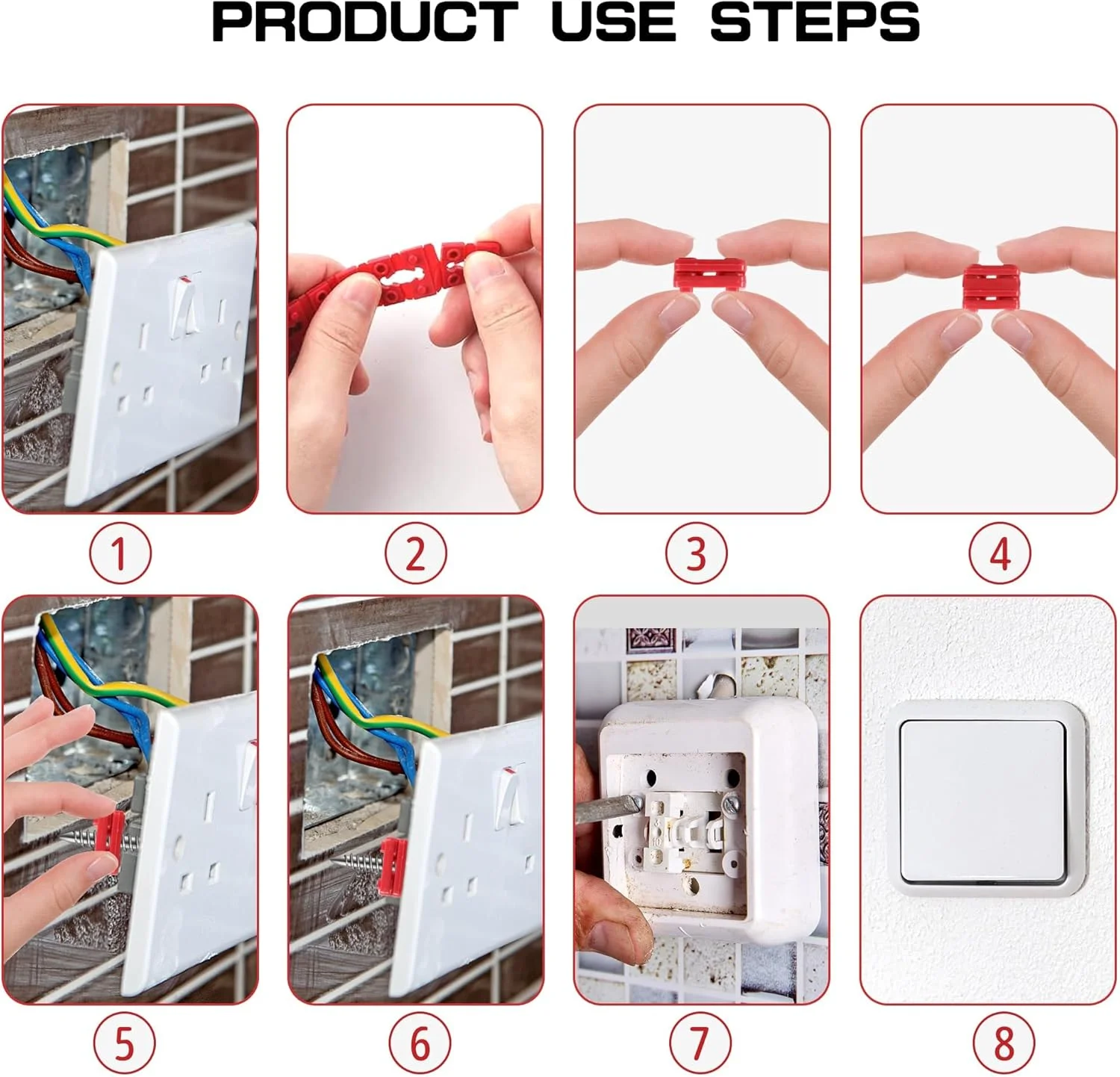 PRODUCT USE STEPS

1

2

3

4

5

6

7

8