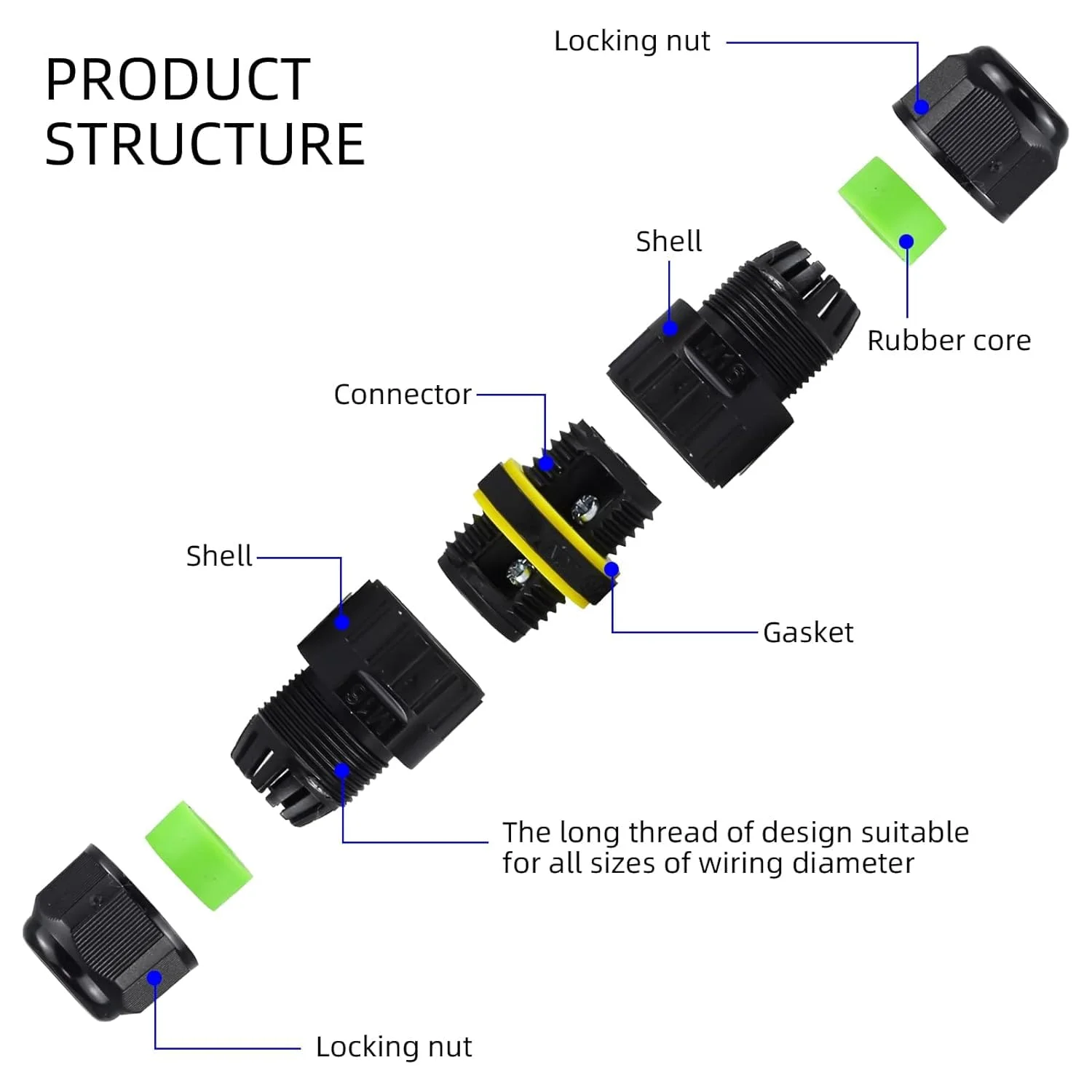 PRODUCT STRUCTURE

Locking nut

Shell

Rubber core

Connector

Shell

Gasket

The long thread of design suitable for all sizes of wiring diameter

Locking nut