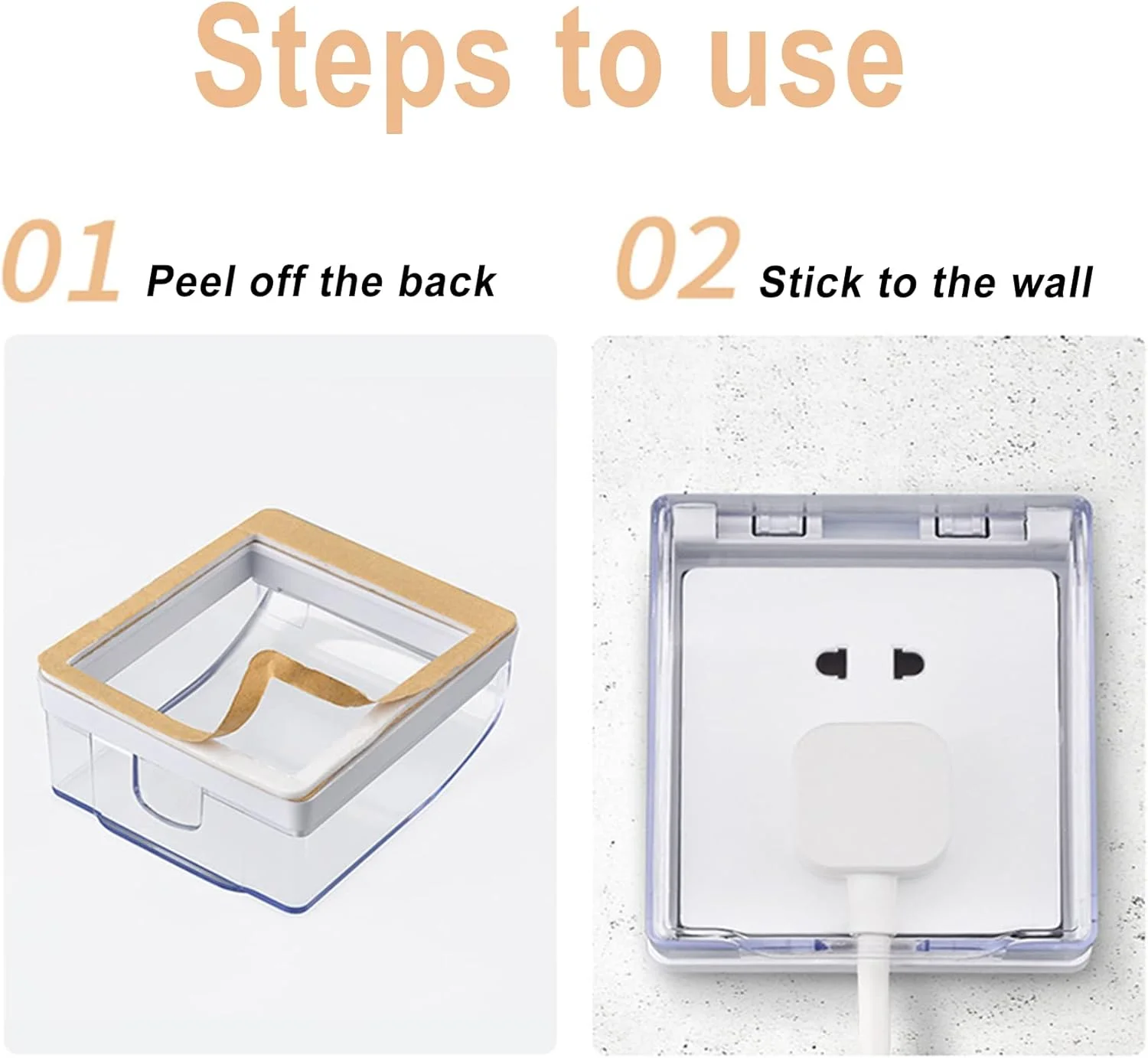 Steps to use

01 Peel off the back

02 Stick to the wall