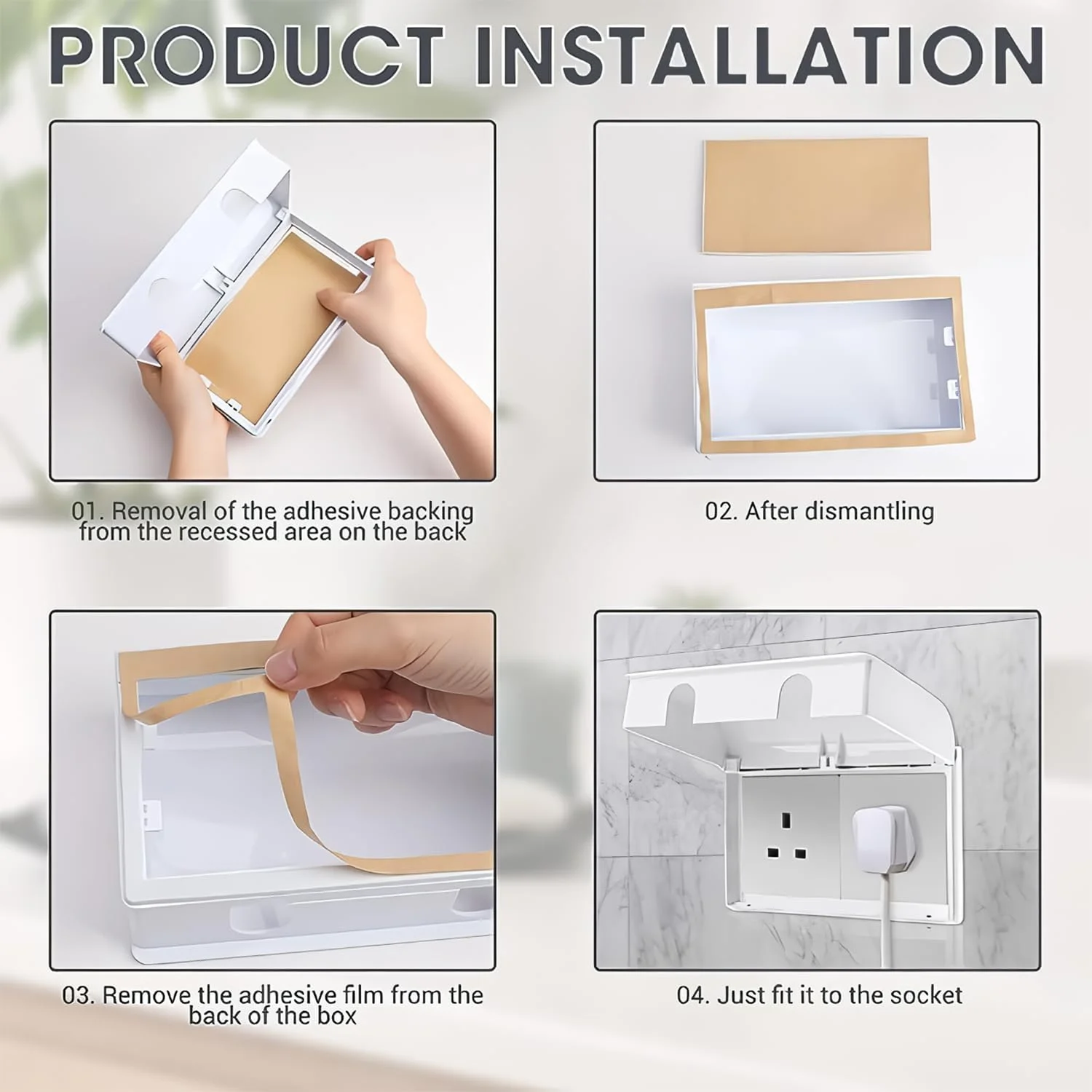 PRODUCT INSTALLATION

01. Removal of the adhesive backing from the recessed area on the back

02. After dismantling

03. Remove the adhesive film from the back of the box

04. Just fit it to the socket