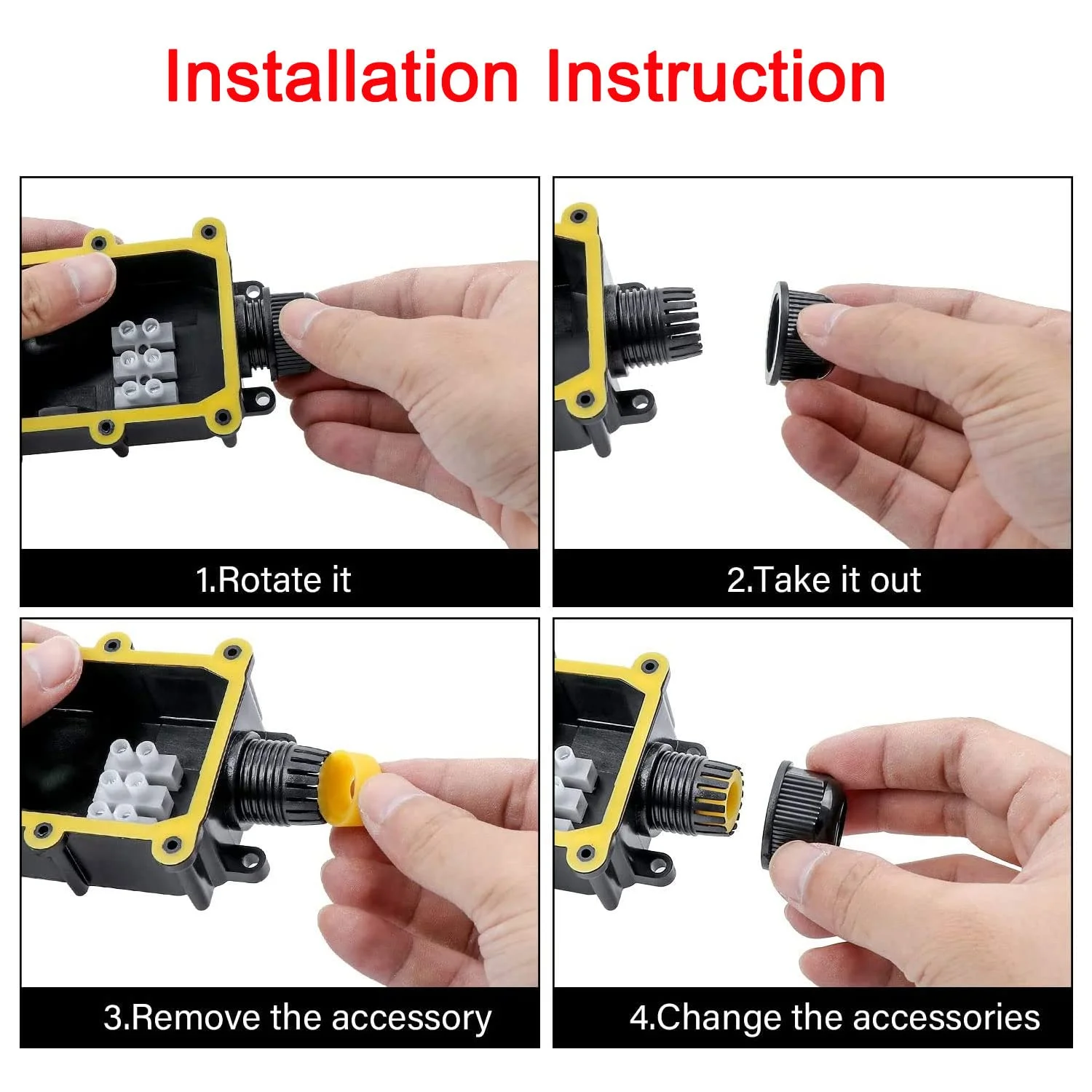 Installation Instruction

1.Rotate it

2.Take it out

3.Remove the accessory

4.Change the accessories