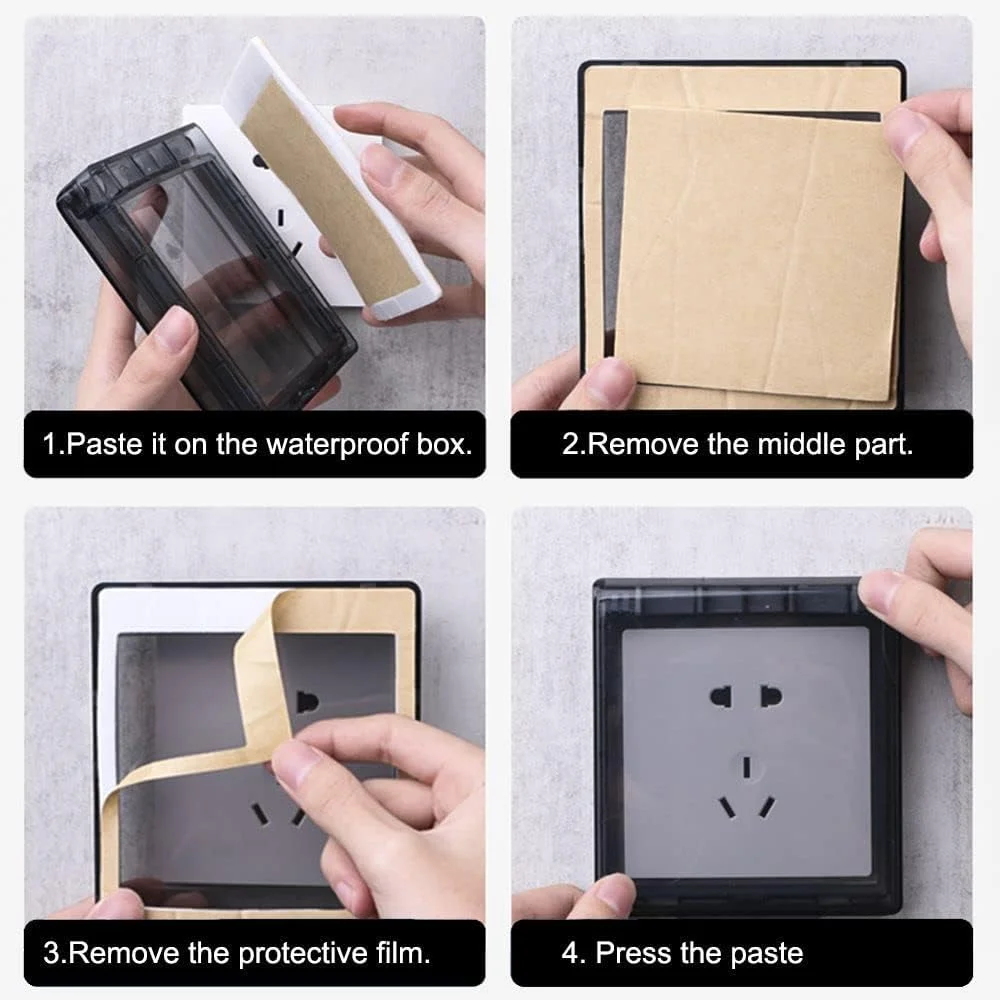 1.Paste it on the waterproof box.

2.Remove the middle part.

3.Remove the protective film.

4. Press the paste