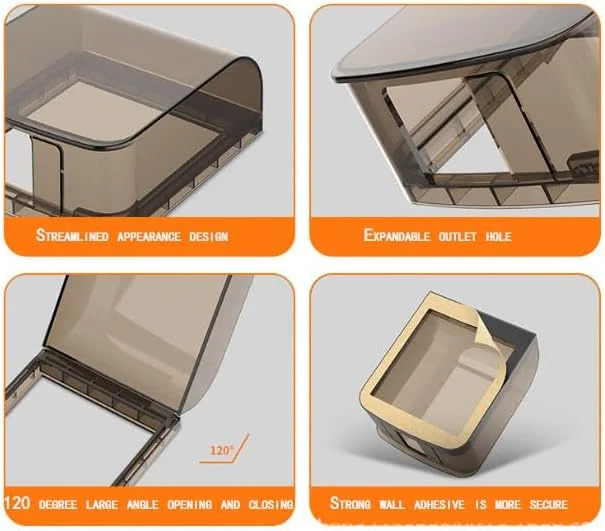 STREAMLINED APPEARANCE DESIGN

EXPANDABLE OUTLET HOLE

120°

120 DEGREE LARGE ANGLE OPENING AND CLOSING

STRONG WALL ADHESIVE IS MORE SECURE