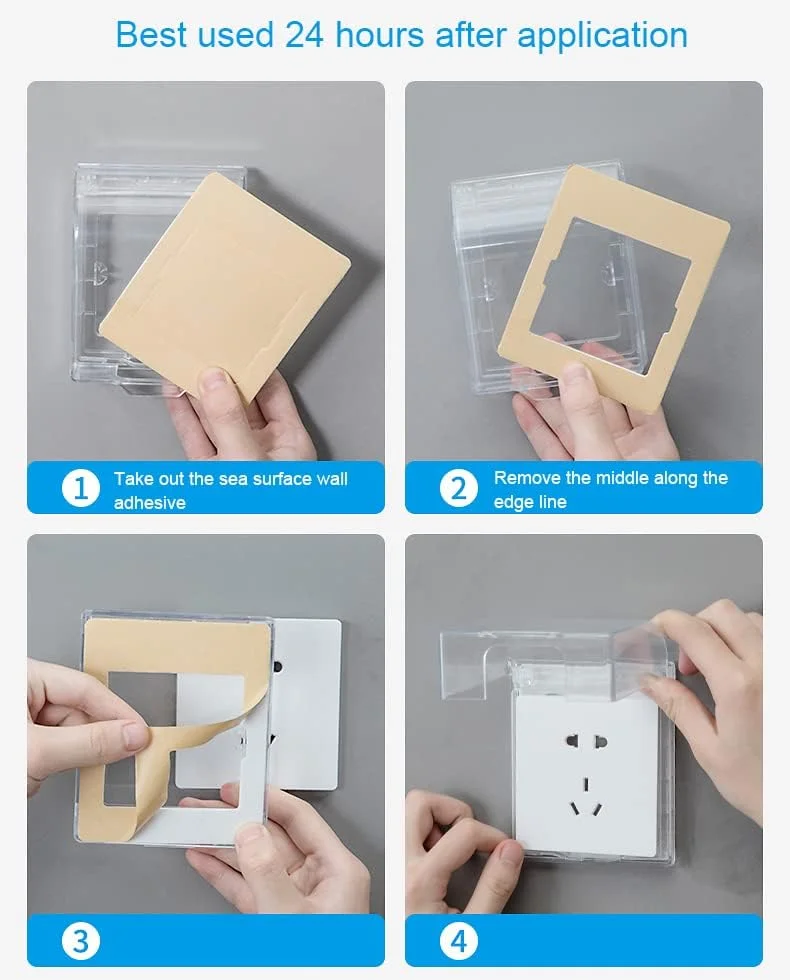 Best used 24 hours after application

1 Take out the sea surface wall adhesive

2 Remove the middle along the edge line

3

4