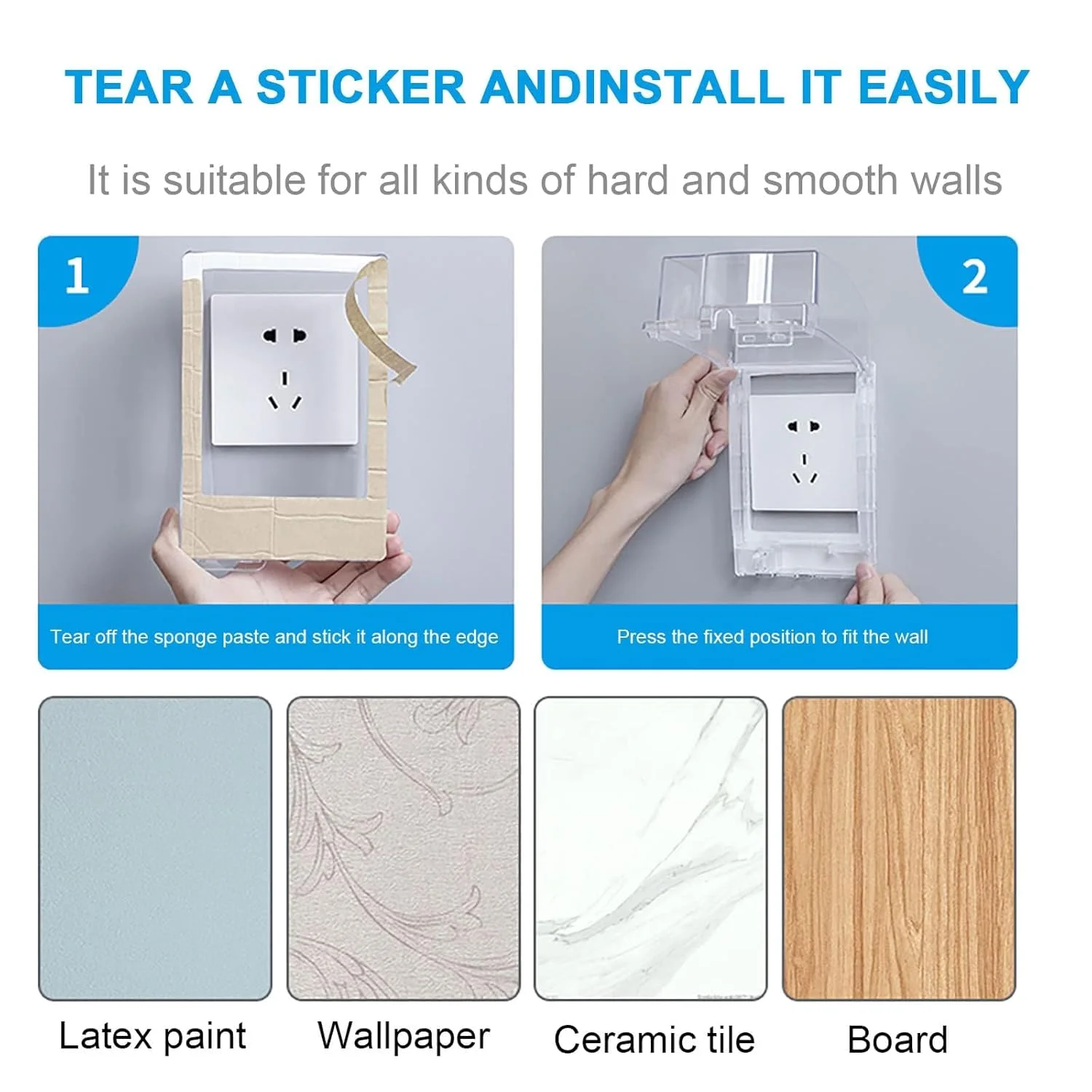 TEAR A STICKER ANDINSTALL IT EASILY

It is suitable for all kinds of hard and smooth walls

1

Tear off the sponge paste and stick it along the edge

2

Press the fixed position to fit the wall

Latex paint

Wallpaper

Ceramic tile

Board