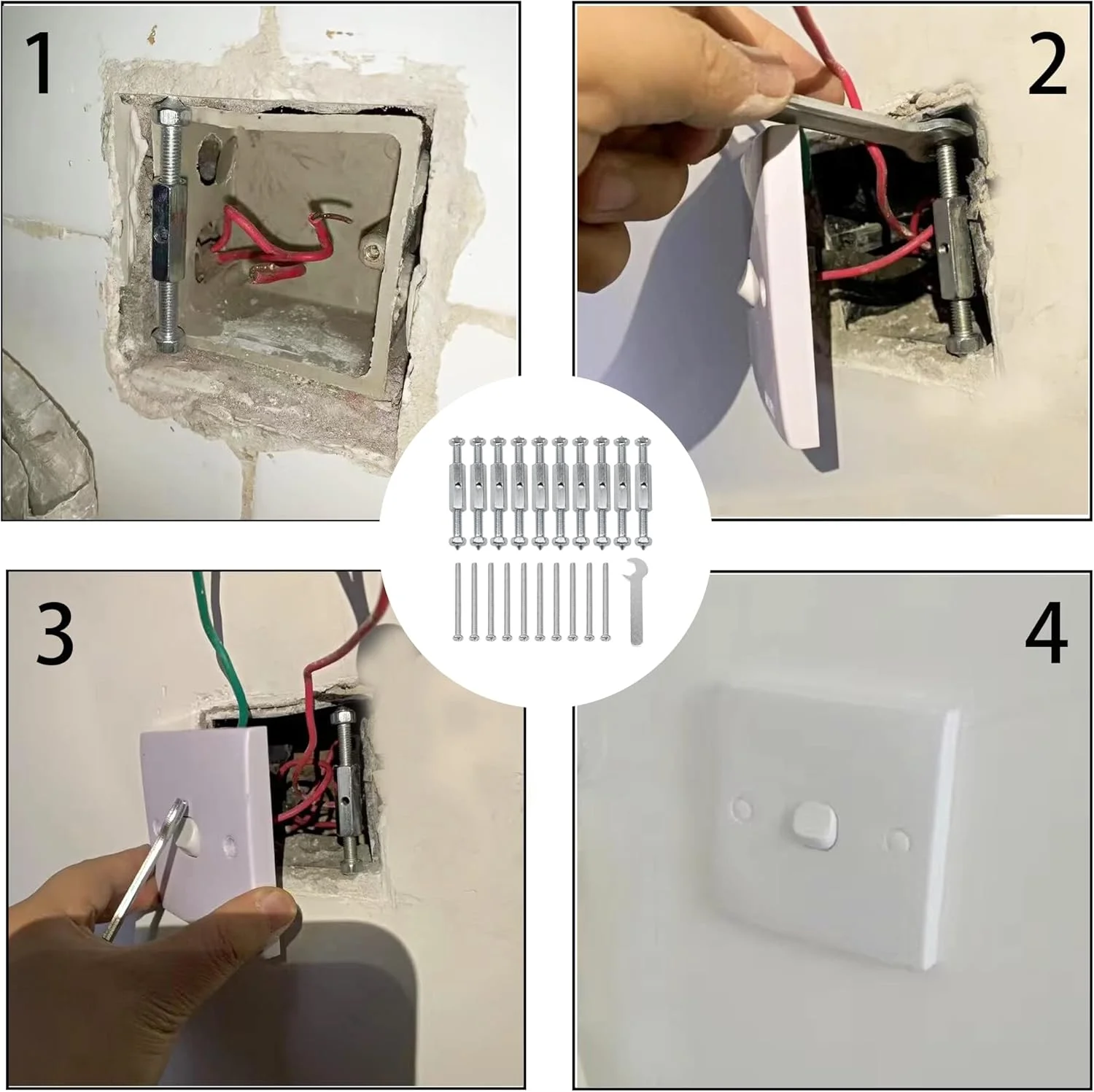 1

2

3

4