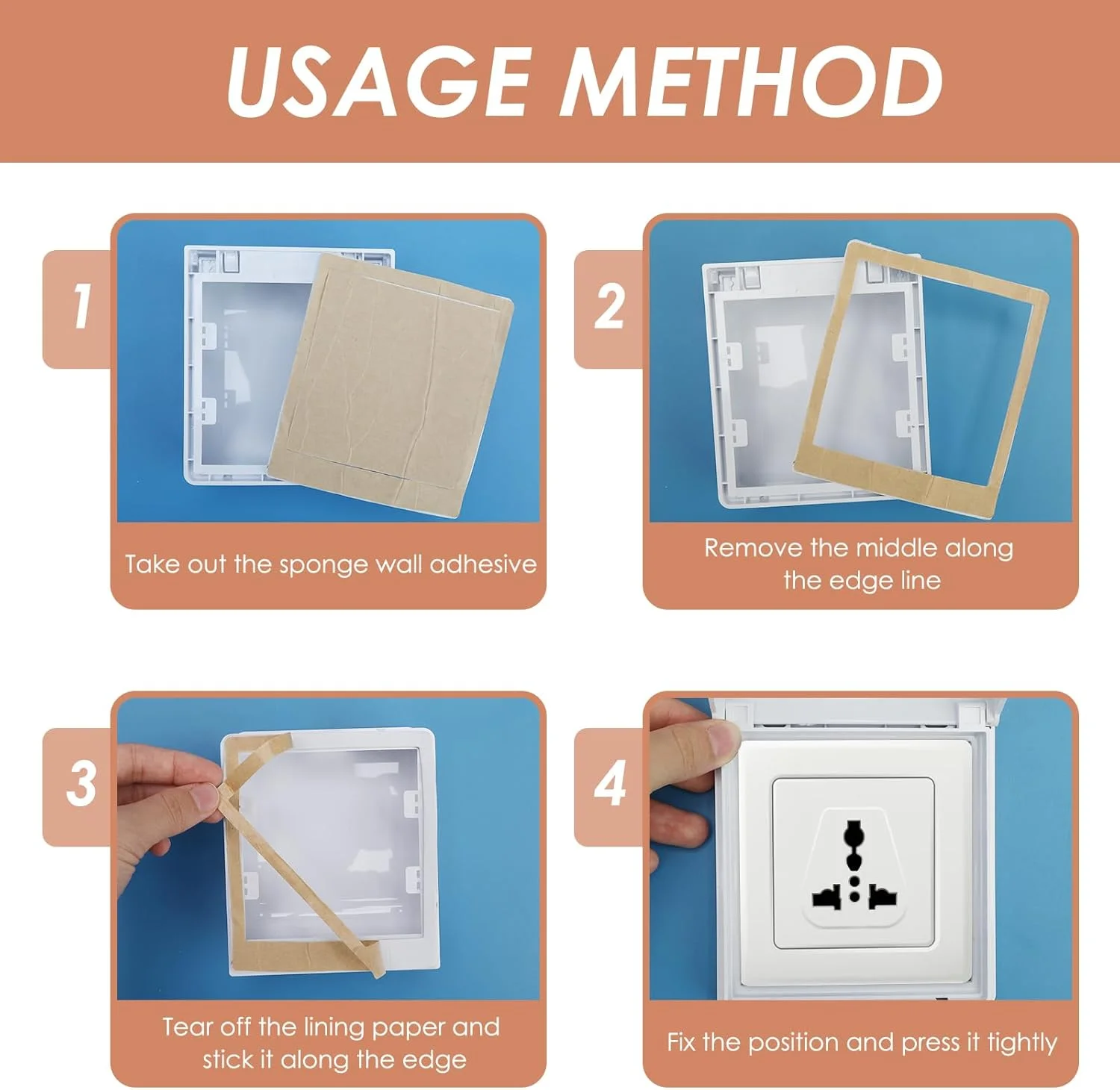 USAGE METHOD

1

Take out the sponge wall adhesive

2

Remove the middle along the edge line

3

Tear off the lining paper and stick it along the edge

4

Fix the position and press it tightly