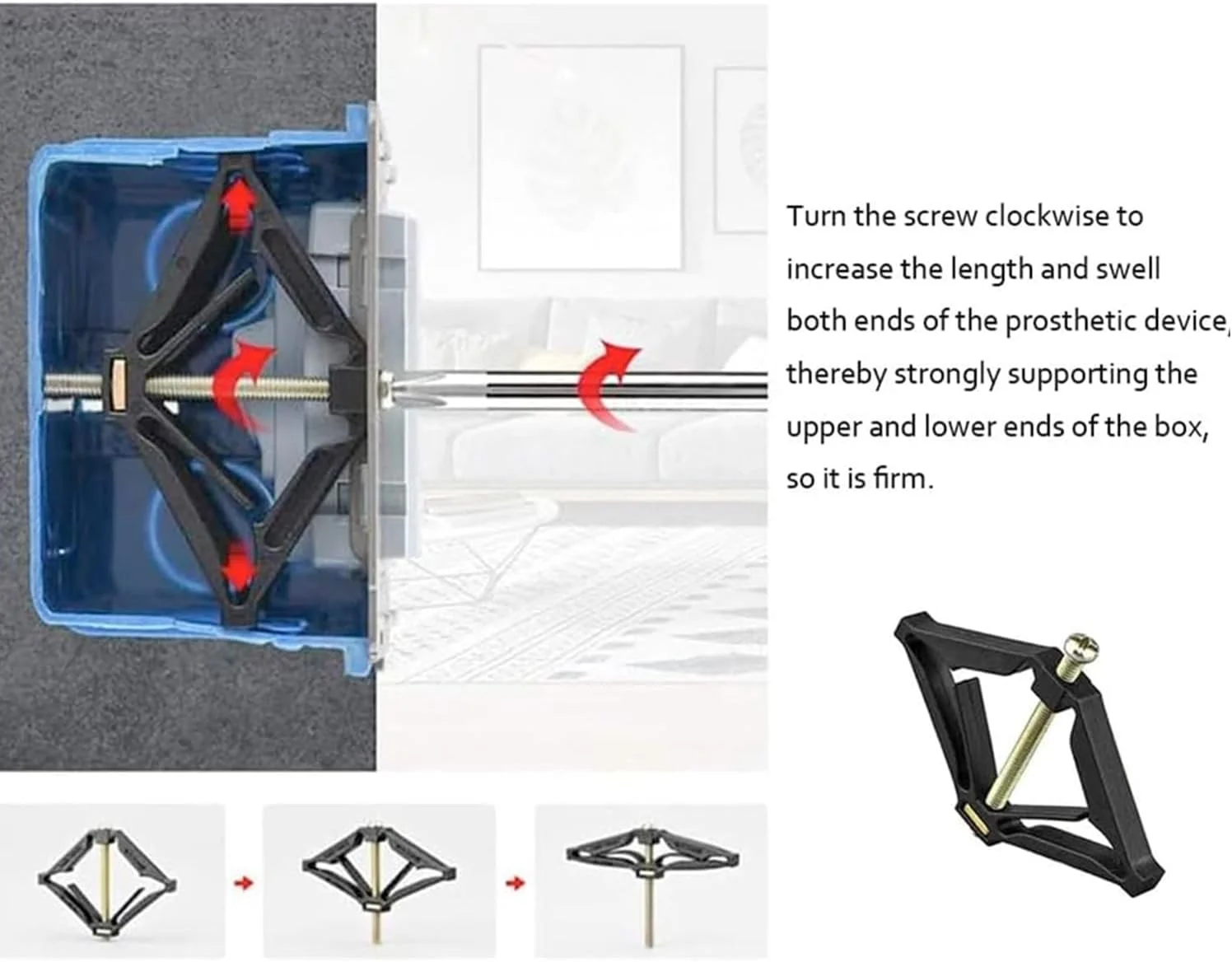 Turn the screw clockwise to increase the length and swell both ends of the prosthetic device, thereby strongly supporting the upper and lower ends of the box, so it is firm.