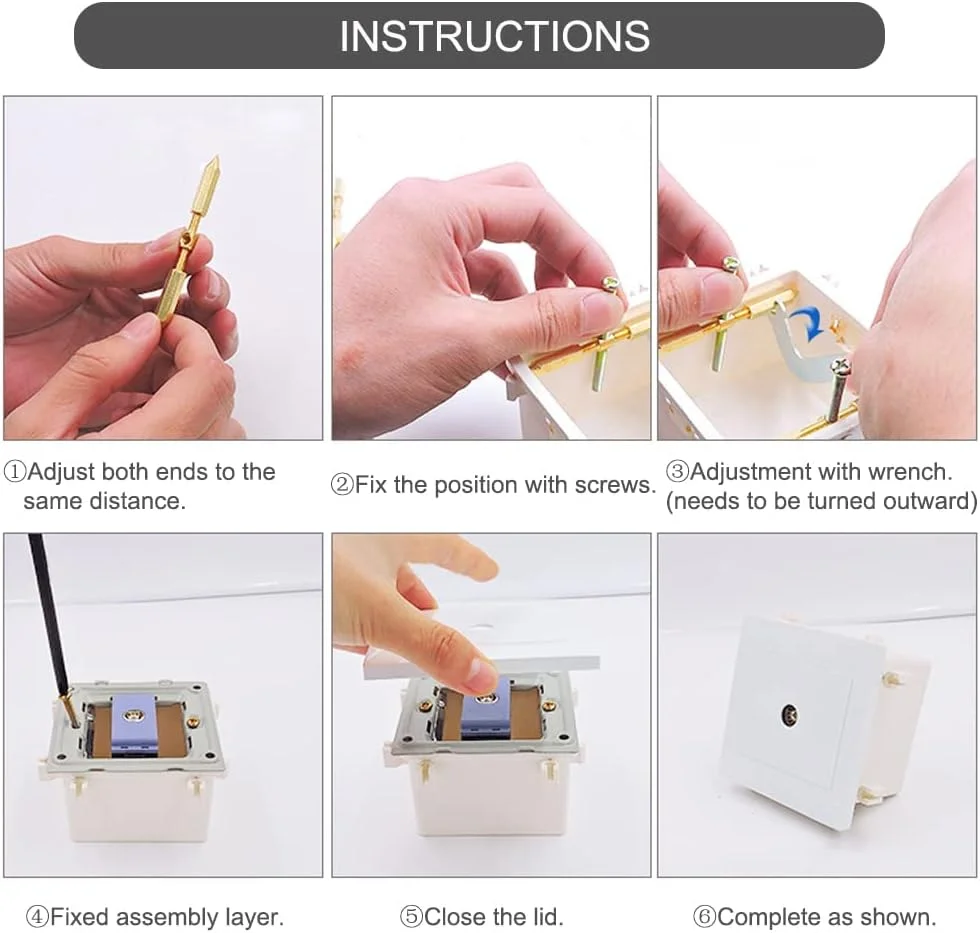 INSTRUCTIONS

①Adjust both ends to the same distance.

②Fix the position with screws.

③Adjustment with wrench. (needs to be turned outward)

④Fixed assembly layer.

⑤Close the lid.

⑥Complete as shown.