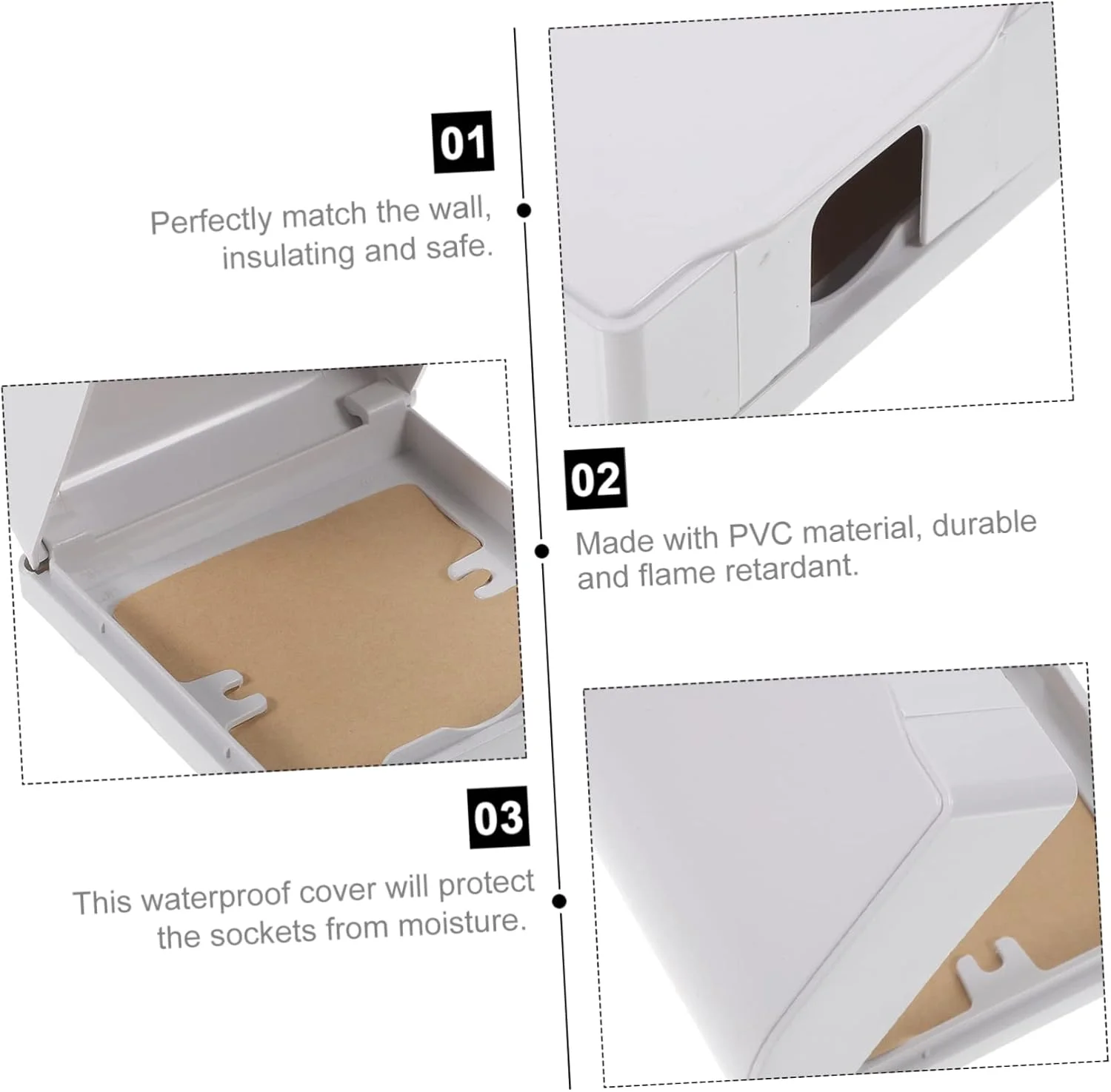 01

Perfectly match the wall, insulating and safe.

02

Made with PVC material, durable and flame retardant.

03

This waterproof cover will protect the sockets from moisture.