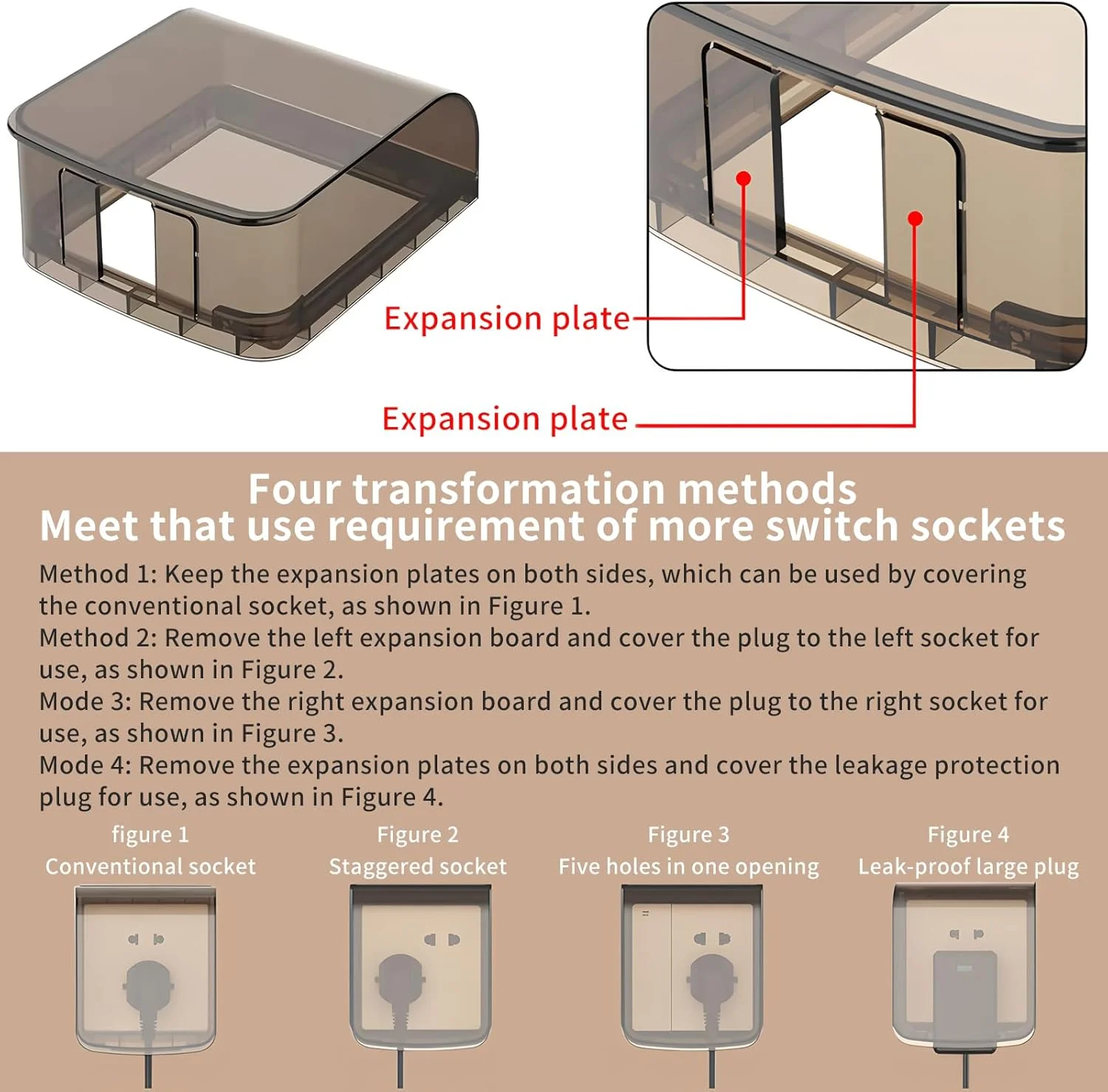 Expansion plate

Expansion plate

Four transformation methods
Meet that use requirement of more switch sockets

Method 1: Keep the expansion plates on both sides, which can be used by covering the conventional socket, as shown in Figure 1.
Method 2: Remove the left expansion board and cover the plug to the left socket for use, as shown in Figure 2.
Mode 3: Remove the right expansion board and cover the plug to the right socket for use, as shown in Figure 3.
Mode 4: Remove the expansion plates on both sides and cover the leakage protection plug for use, as shown in Figure 4.

figure 1
Conventional socket

Figure 2
Staggered socket

Figure 3
Five holes in one opening

Figure 4
Leak-proof large plug