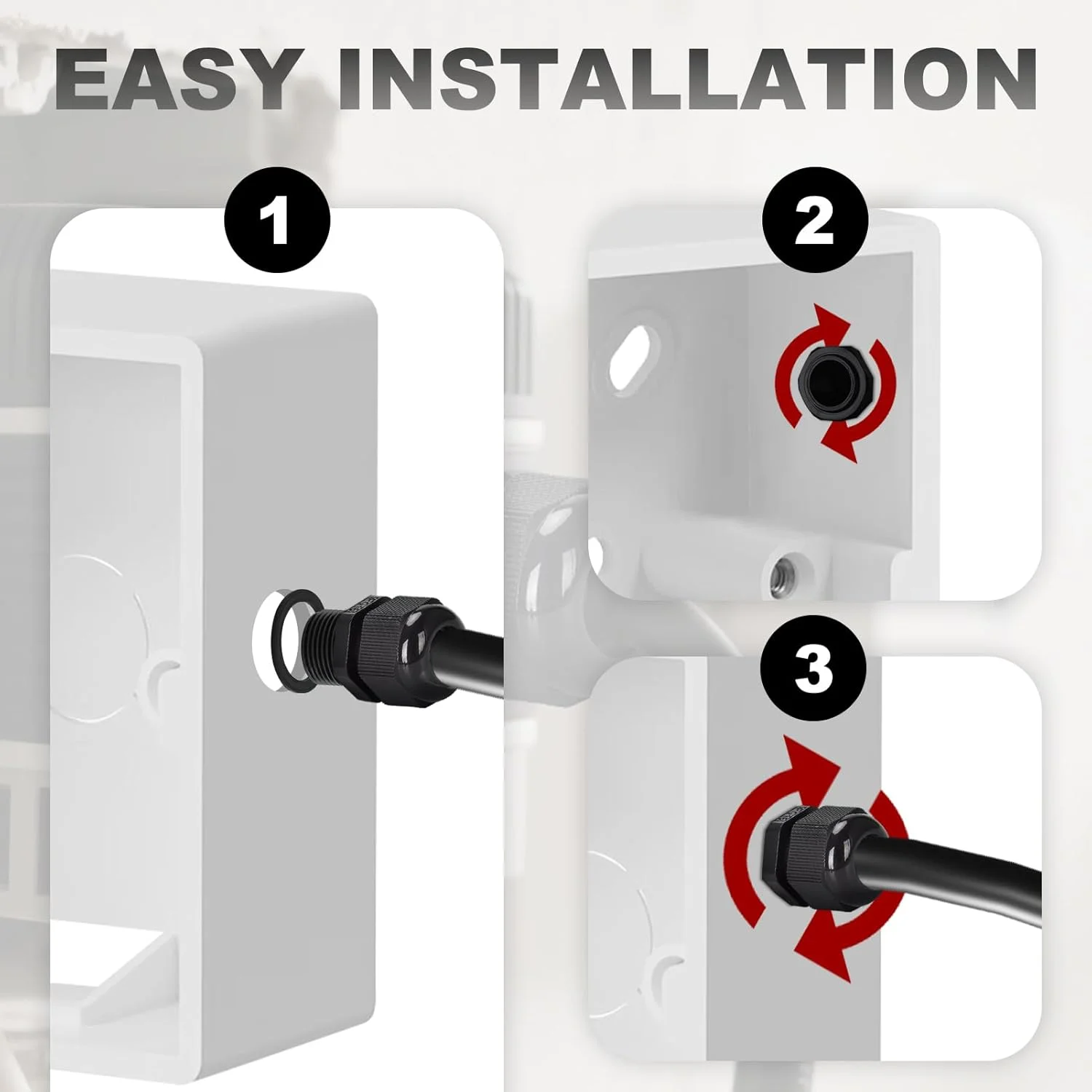 EASY INSTALLATION

1

2

3