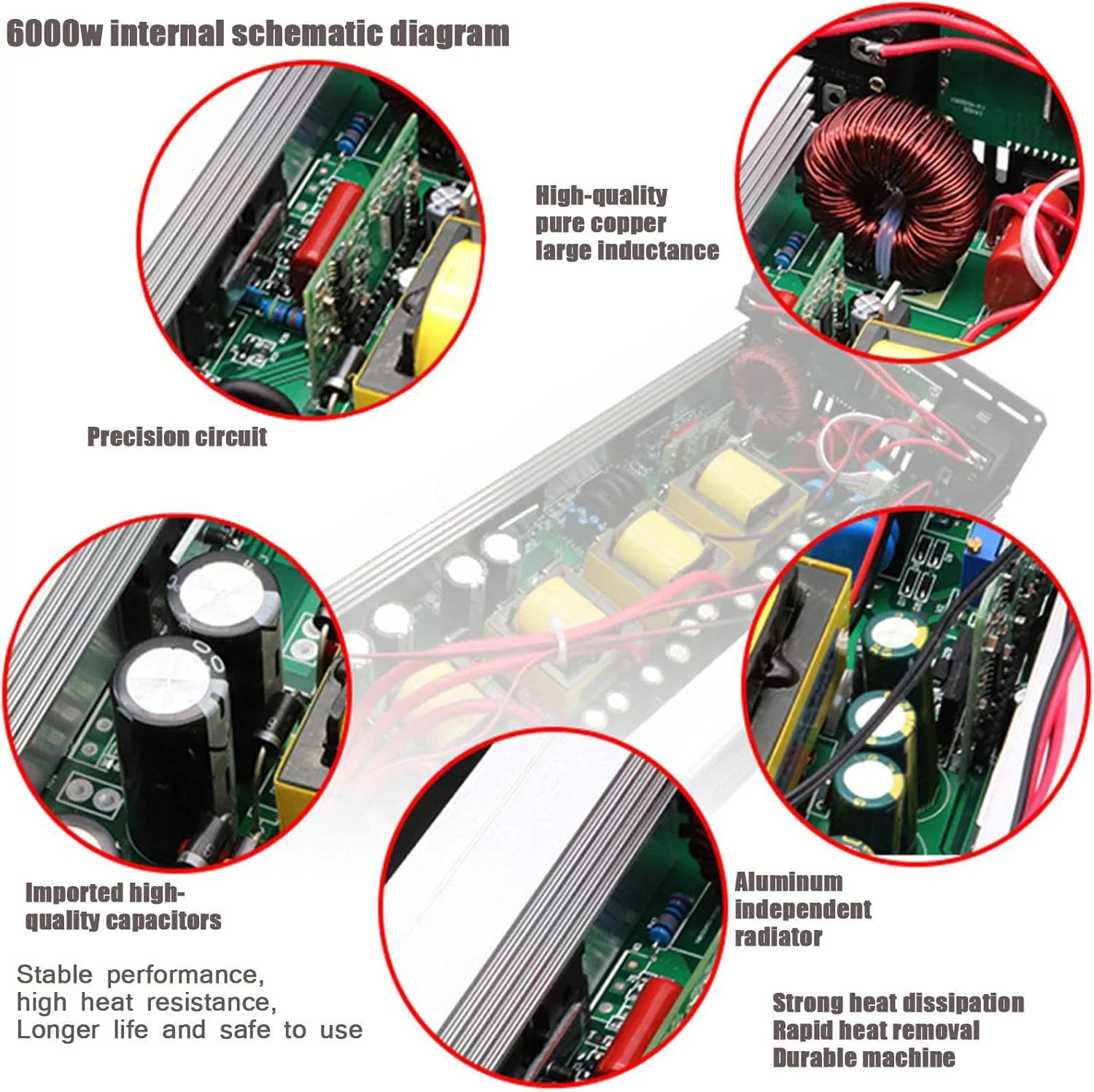 6000w internal schematic diagram

High-quality
pure copper
large inductance

Precision circuit

Imported high-quality capacitors

Stable performance,
high heat resistance,
Longer life and safe to use

Aluminum
independent
radiator

Strong heat dissipation
Rapid heat removal
Durable machine