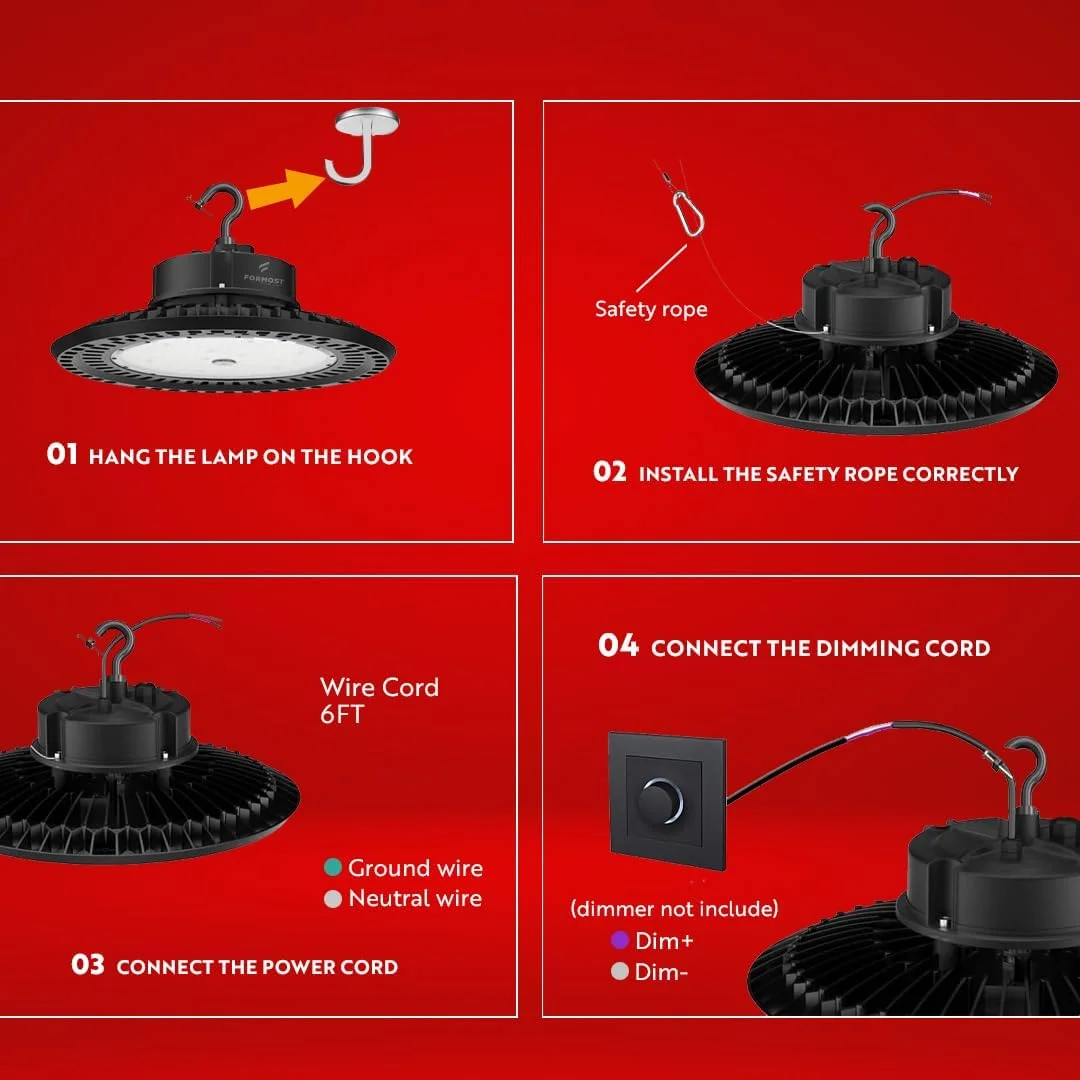 FORMOST

01 HANG THE LAMP ON THE HOOK

Safety rope

02 INSTALL THE SAFETY ROPE CORRECTLY

Wire Cord 6FT

Ground wire
Neutral wire

03 CONNECT THE POWER CORD

04 CONNECT THE DIMMING CORD

(dimmer not include)
Dim+
Dim-