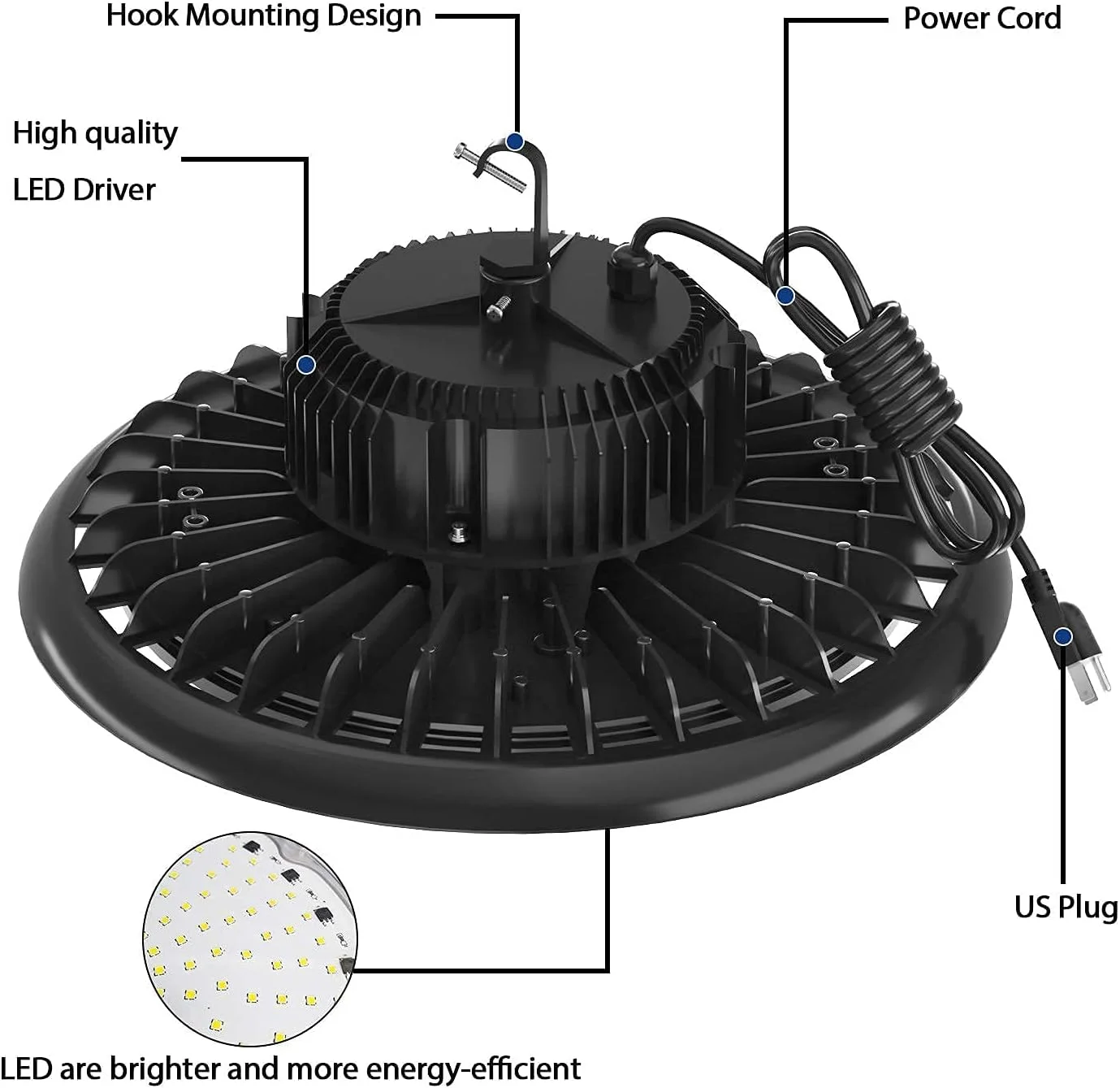 Hook Mounting Design

Power Cord

High quality
LED Driver

US Plug

LED are brighter and more energy-efficient