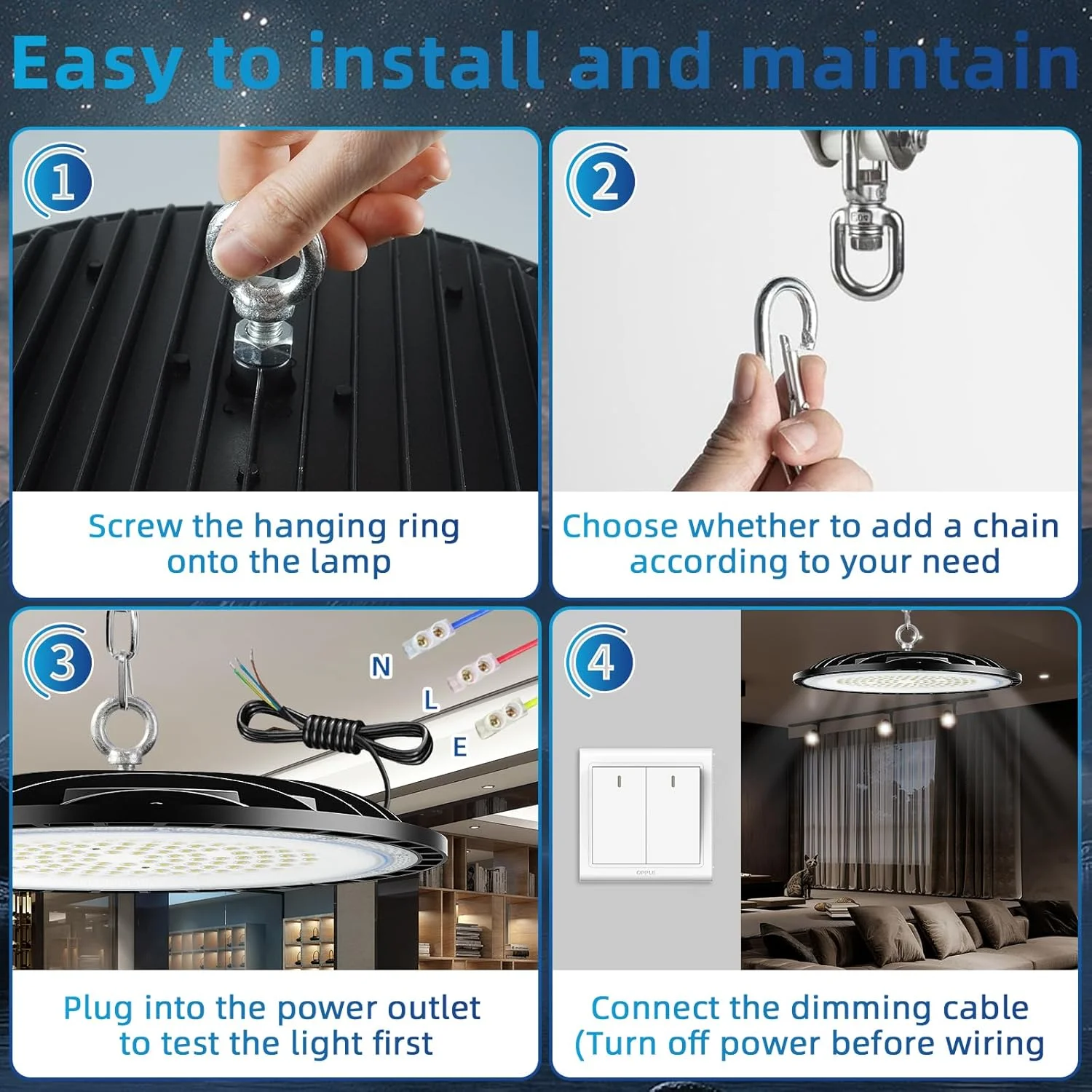 Easy to install and maintain

1

Screw the hanging ring onto the lamp

2

Choose whether to add a chain according to your need

3

N

L

E

Plug into the power outlet to test the light first

4

OPPLE

Connect the dimming cable (Turn off power before wiring