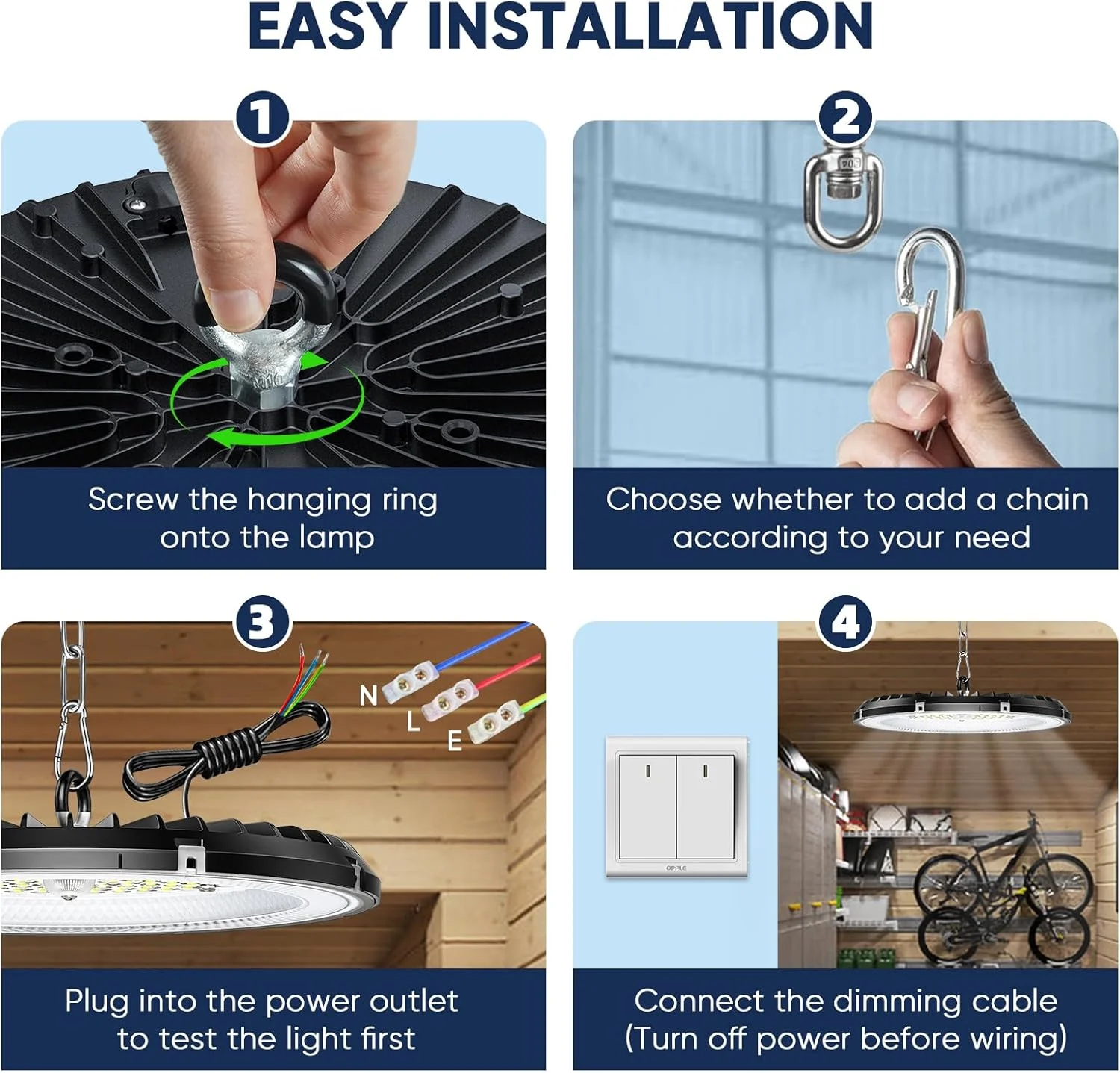 EASY INSTALLATION

1

Screw the hanging ring onto the lamp

2

Choose whether to add a chain according to your need

3

N

L

E

Plug into the power outlet to test the light first

4

OPPLE

Connect the dimming cable (Turn off power before wiring)