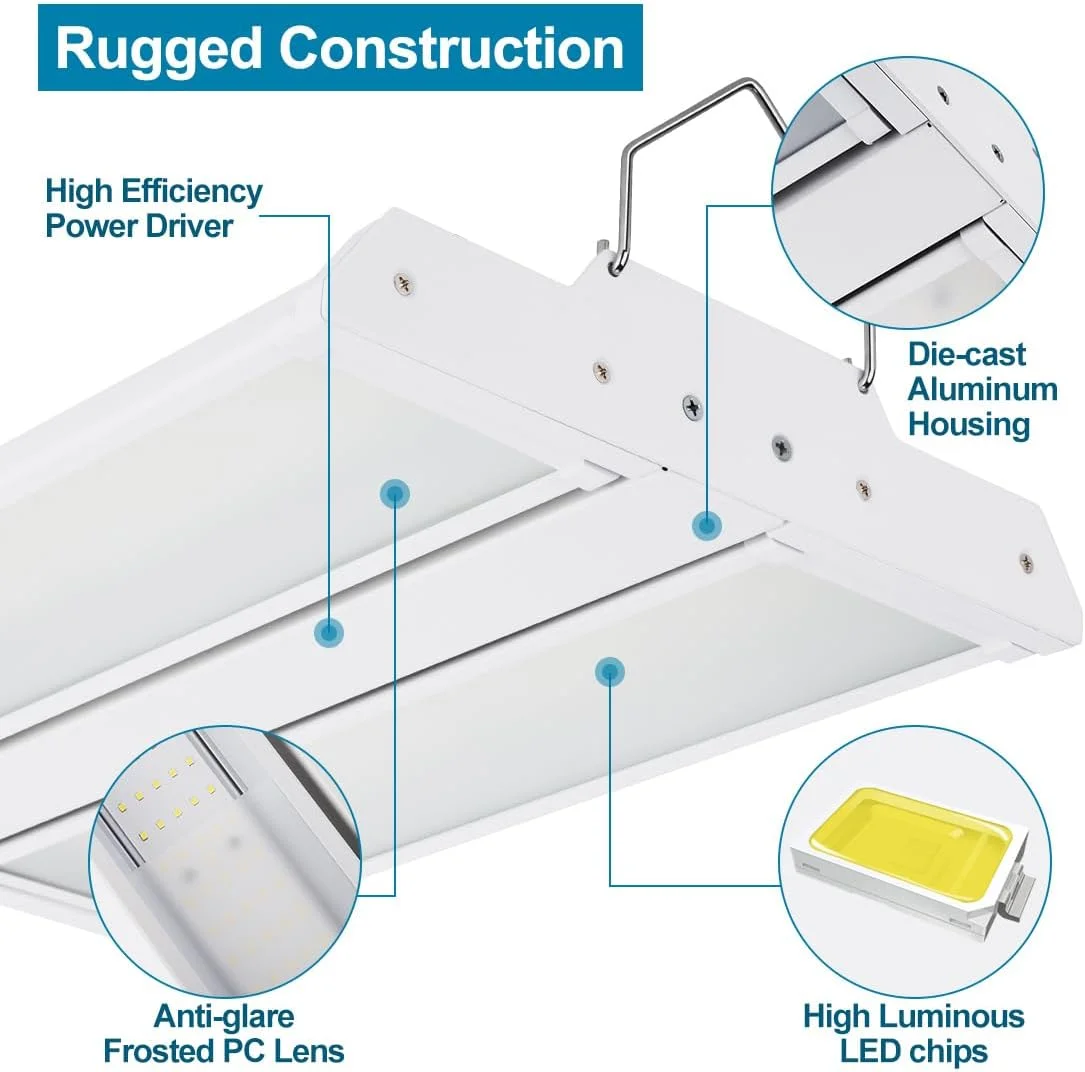 Rugged Construction

High Efficiency Power Driver

Die-cast Aluminum Housing

Anti-glare Frosted PC Lens

High Luminous LED chips