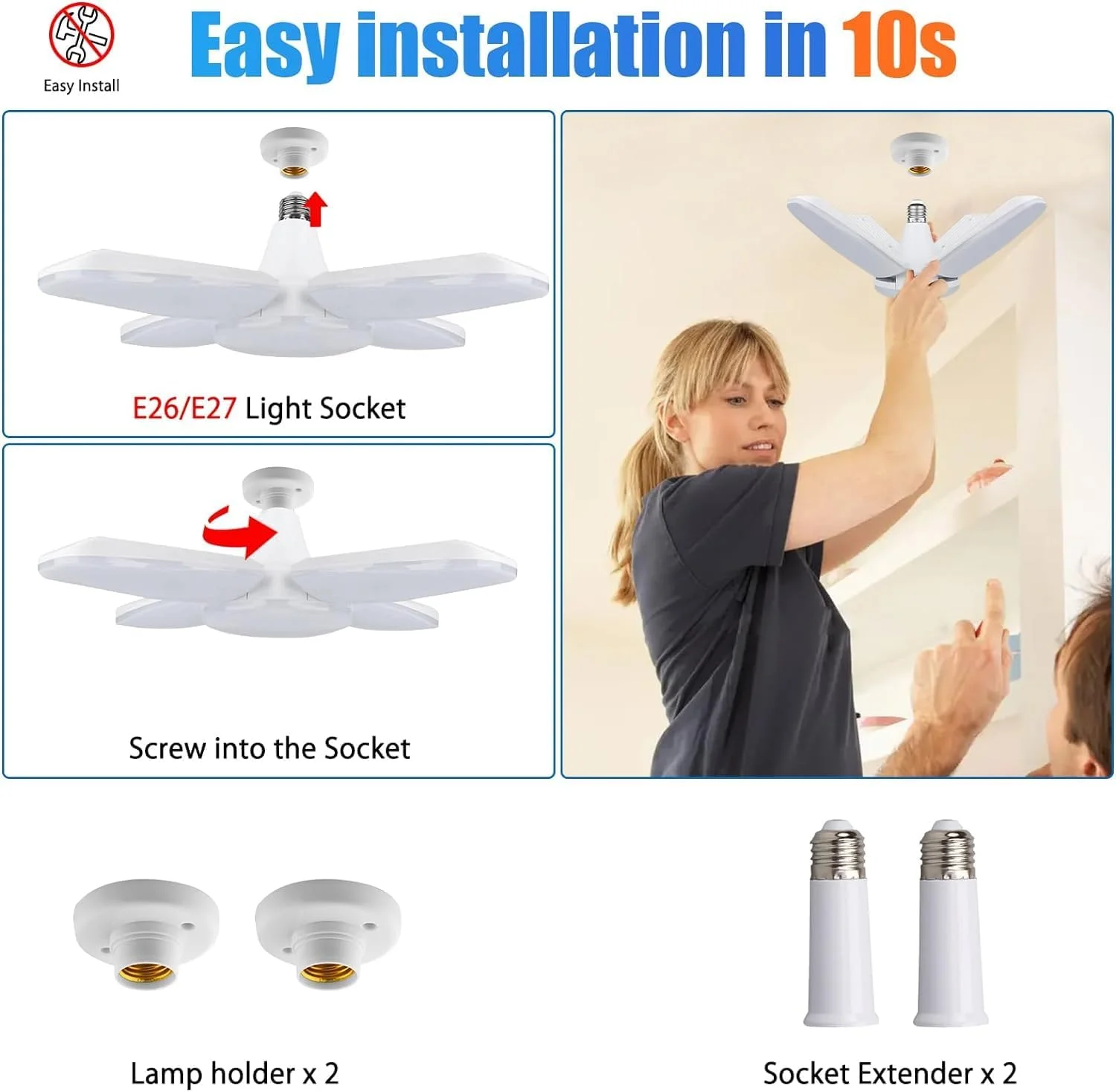 Easy Install

Easy installation in 10s

E26/E27 Light Socket

Screw into the Socket

Lamp holder x 2

Socket Extender x 2