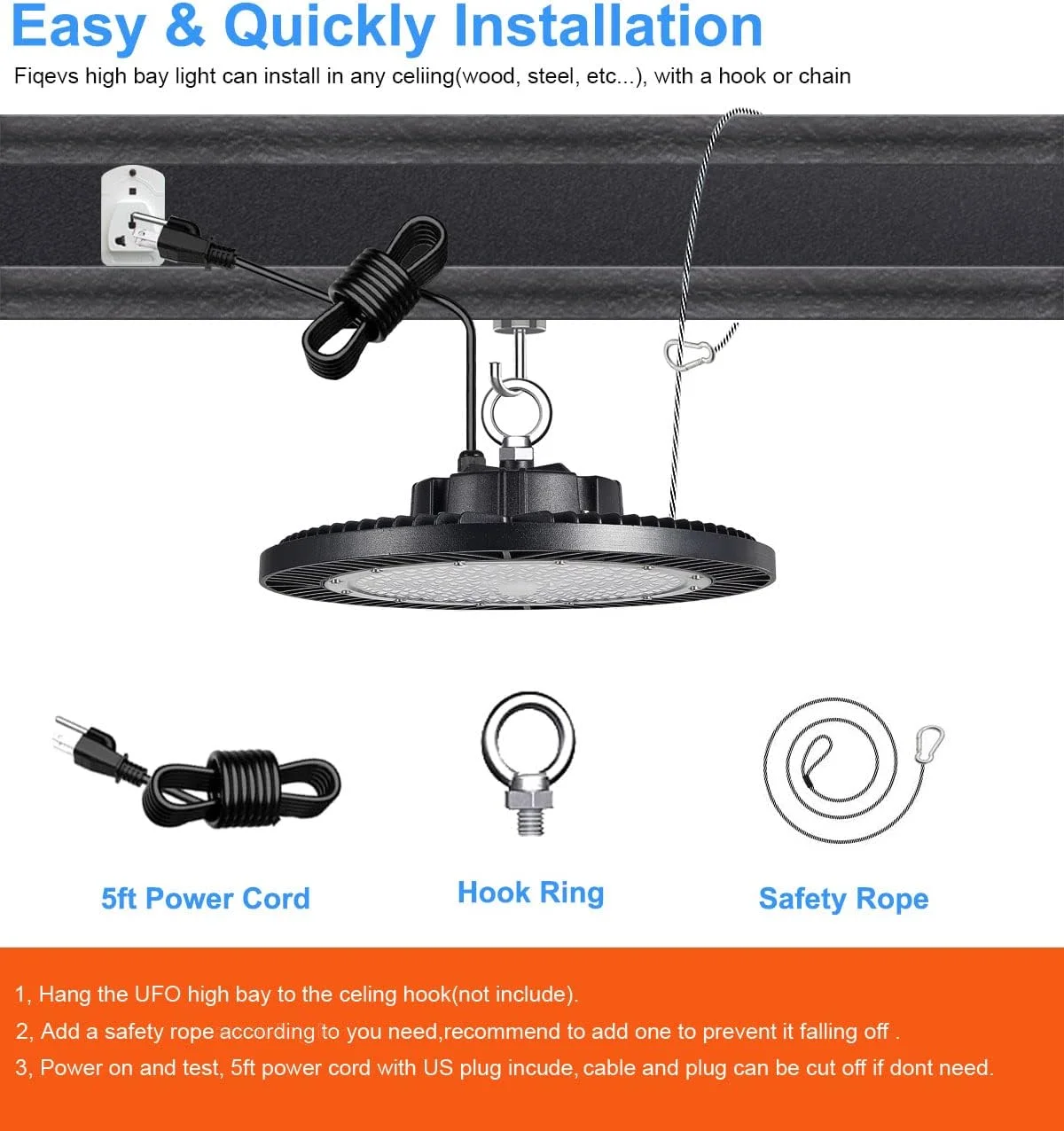 Easy & Quickly Installation

Fiqevs high bay light can install in any celiing(wood, steel, etc...), with a hook or chain

5ft Power Cord

Hook Ring

Safety Rope

1, Hang the UFO high bay to the celing hook(not include).

2, Add a safety rope according to you need,recommend to add one to prevent it falling off .

3, Power on and test, 5ft power cord with US plug incude, cable and plug can be cut off if dont need.