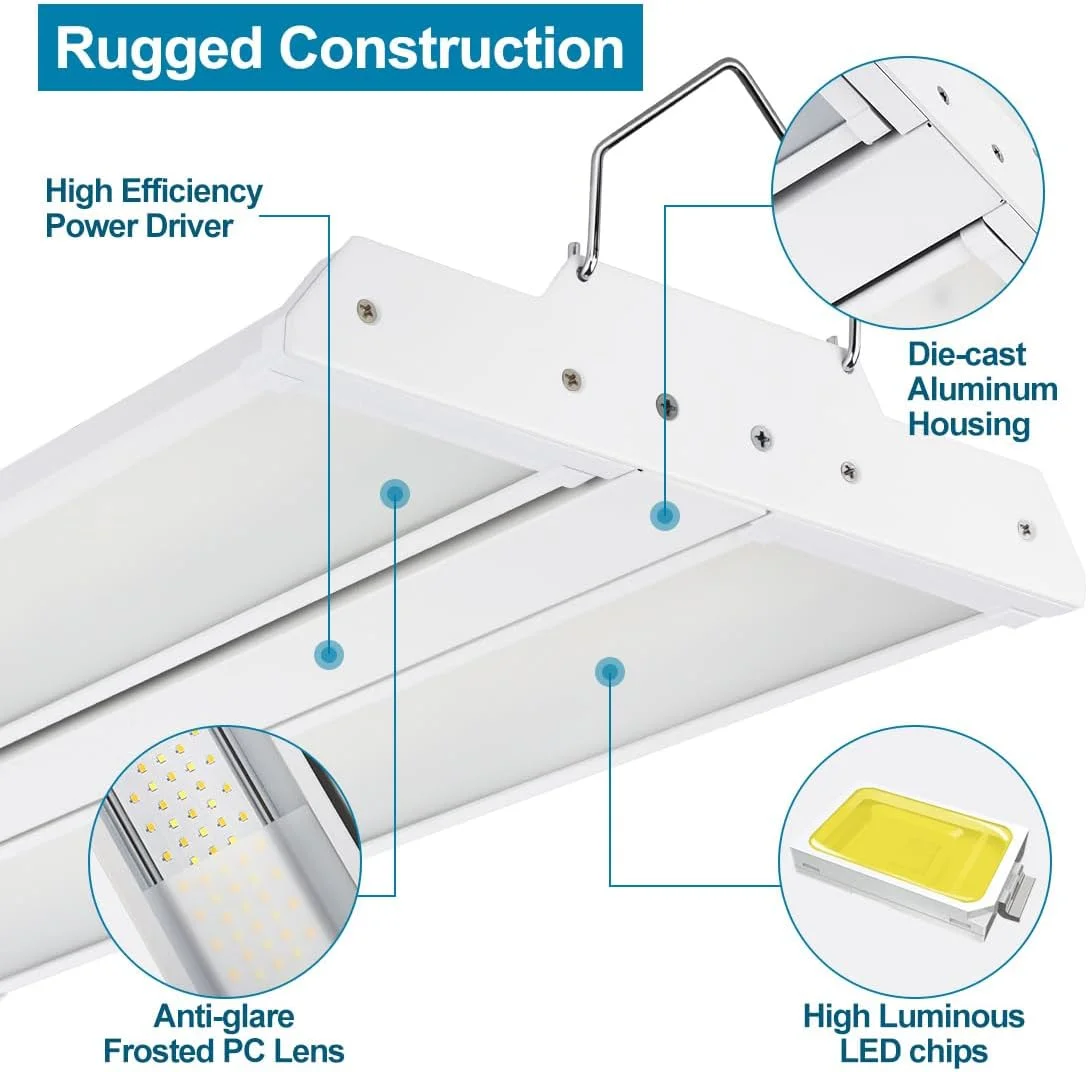 Rugged Construction

High Efficiency
Power Driver

Die-cast
Aluminum
Housing

Anti-glare
Frosted PC Lens

High Luminous
LED chips