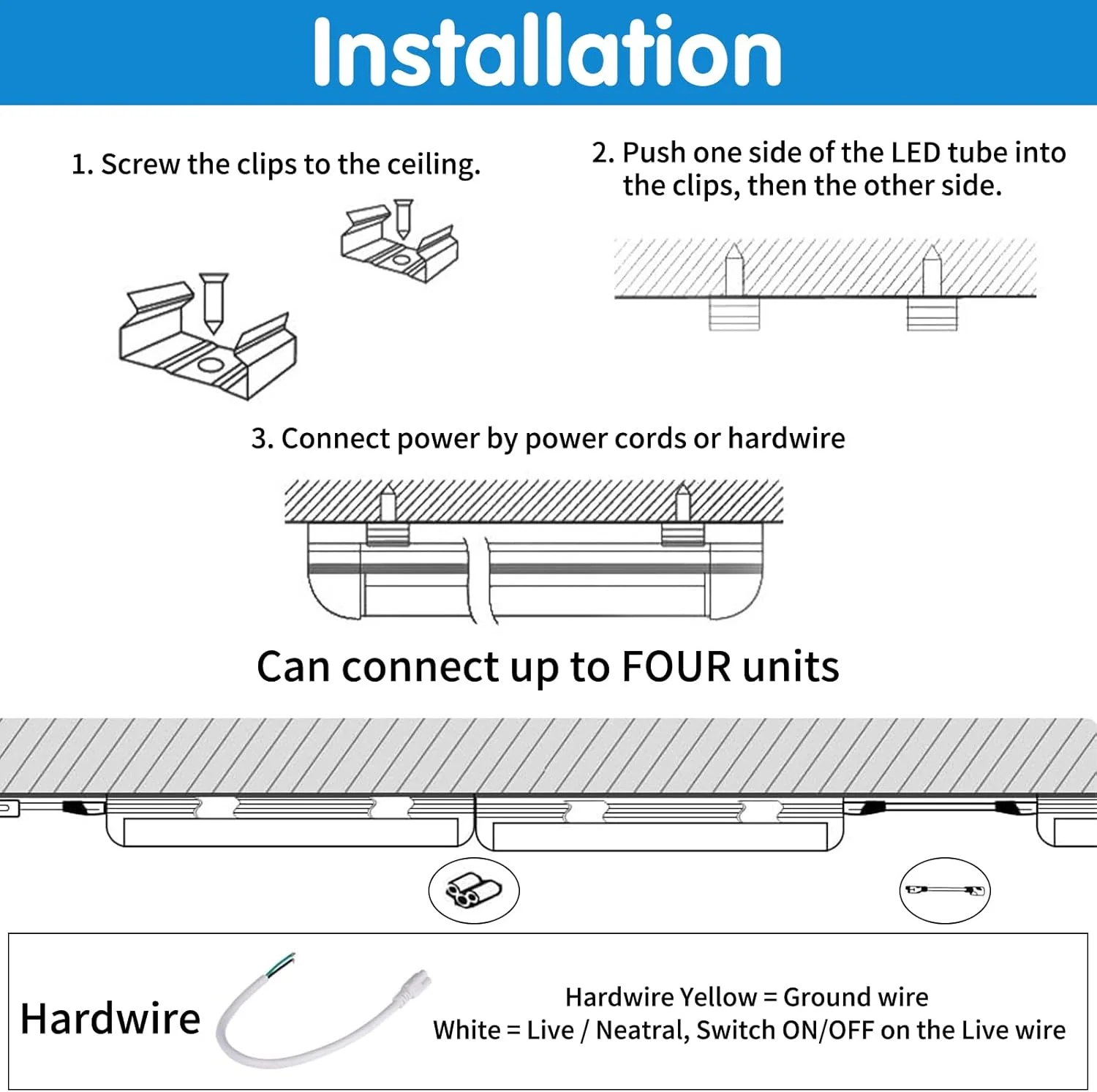 Installation

1. Screw the clips to the ceiling.

2. Push one side of the LED tube into the clips, then the other side.

3. Connect power by power cords or hardwire

Can connect up to FOUR units

Hardwire

Hardwire Yellow = Ground wire
White = Live / Neatral, Switch ON/OFF on the Live wire